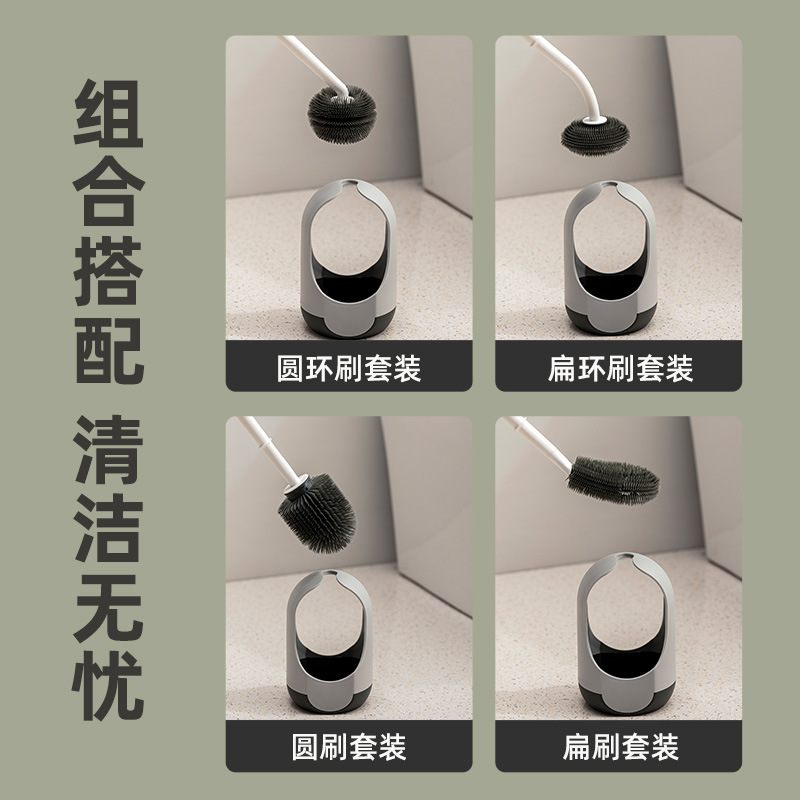 组合搭配

清洁无忧

圆环刷套装

扁环刷套装

圆刷套装

扁刷套装