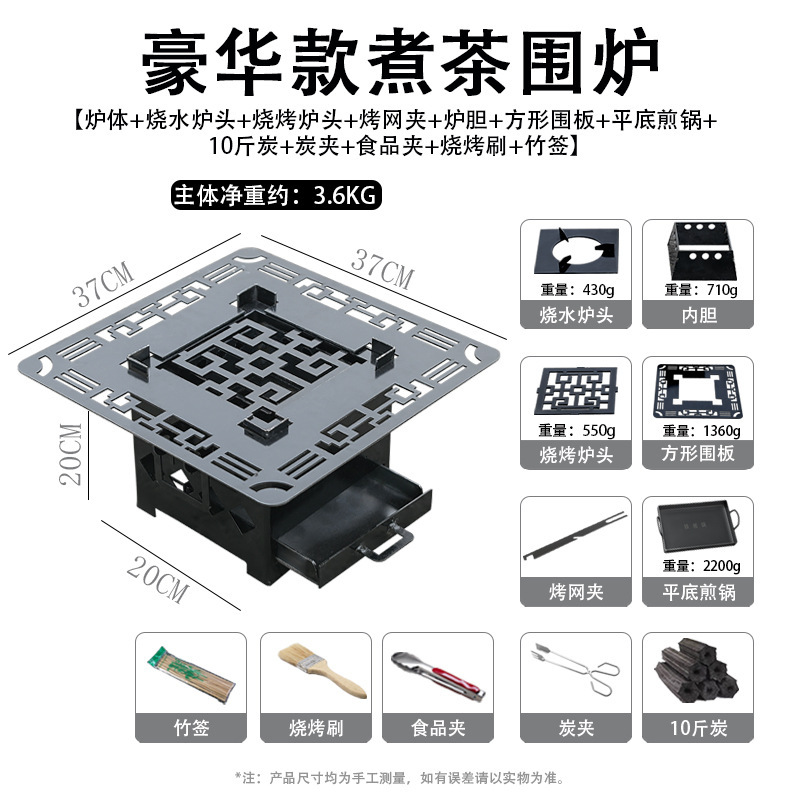 豪华款煮茶围炉

【炉体+烧水炉头+烧烤炉头+烤网夹+炉胆+方形围板+平底煎锅+10斤炭+炭夹+食品夹+烧烤刷+竹签】

主体净重约：3.6KG

37CM

37CM

20CM

20CM

重量：430g
烧水炉头

重量：710g
内胆

重量：550g
烧烤炉头

重量：1360g
方形围板

烤网夹

重量：2200g
平底煎锅

竹签

烧烤刷

食品夹

炭夹

10斤炭

*注：产品尺寸均为手工测量，如有误差请以实物为准。