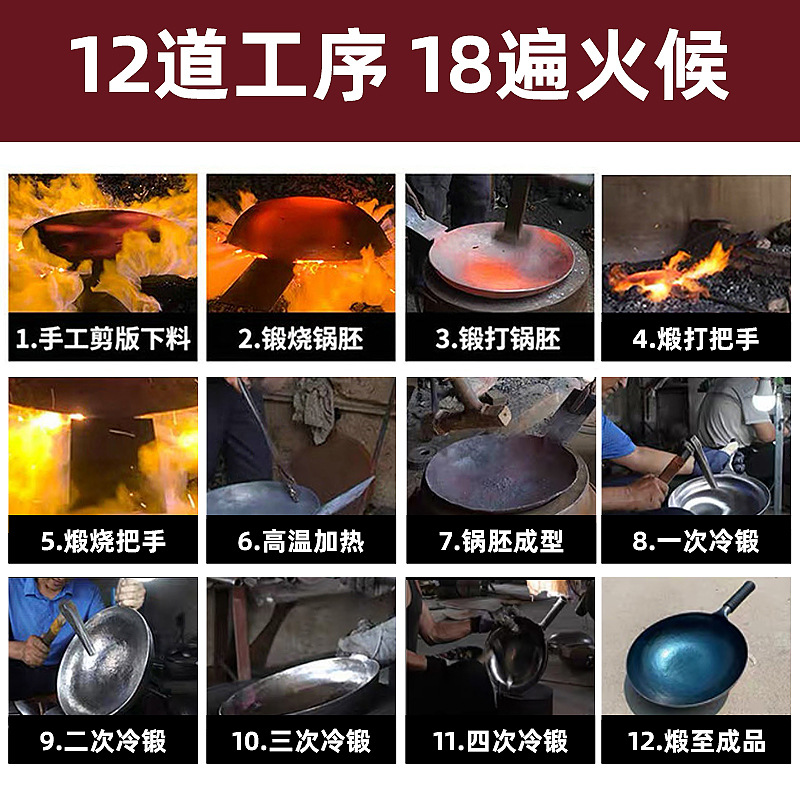 12道工序 18遍火候

1.手工剪版下料

2.锻烧锅胚

3.锻打锅胚

4.煅打把手

5.煅烧把手

6.高温加热

7.锅胚成型

8.一次冷锻

9.二次冷锻

10.三次冷锻

11.四次冷锻

12.煅至成品