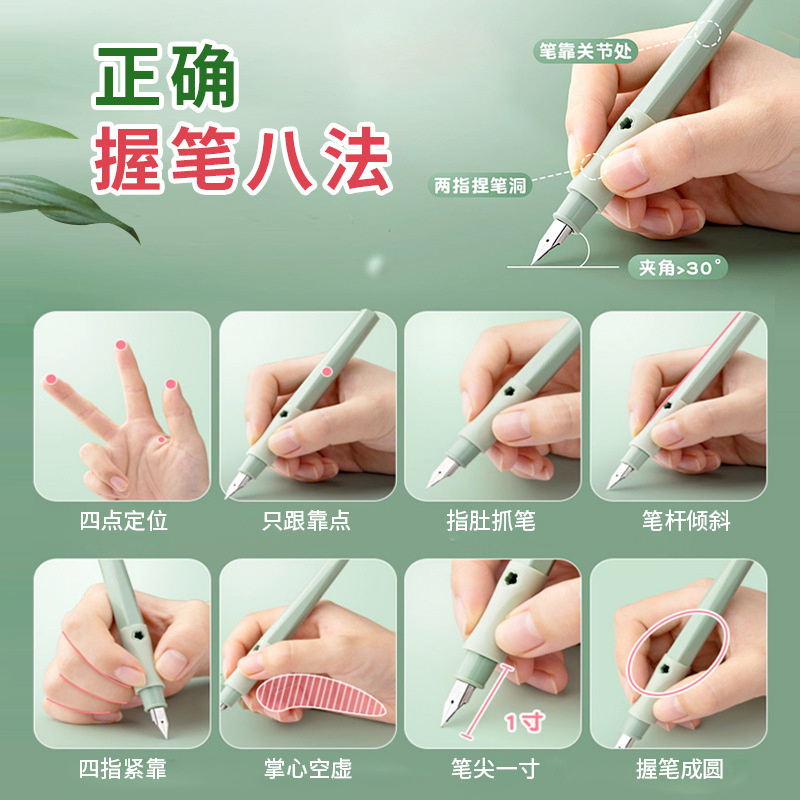 正确
握笔八法

笔靠关节处

两指捏笔洞

夹角>30°

四点定位

只跟靠点

指肚抓笔

笔杆倾斜

四指紧靠

掌心空虚

1寸

笔尖一寸

握笔成圆