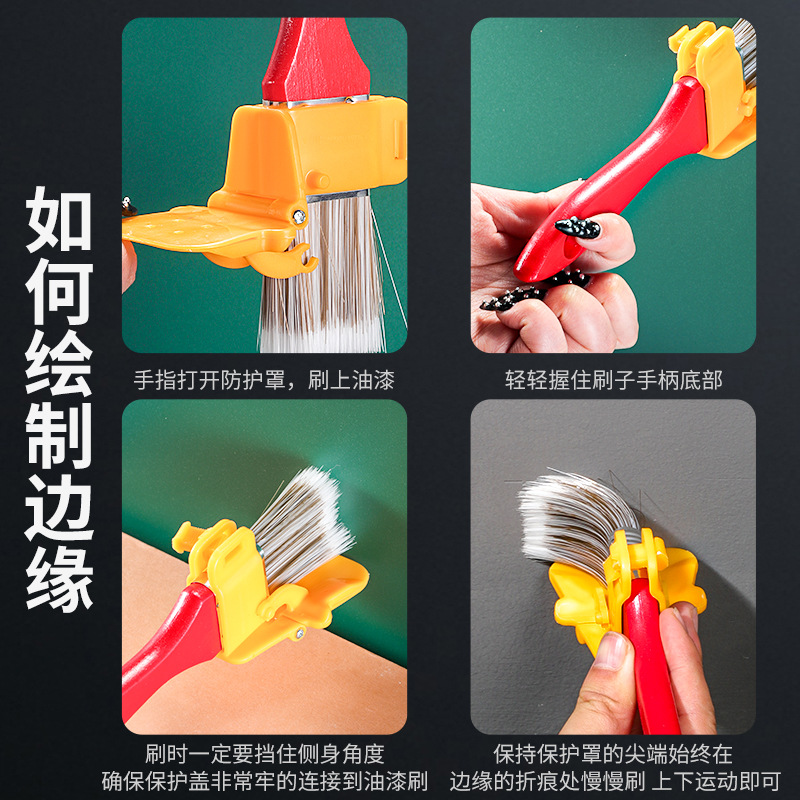 如何绘制边缘

手指打开防护罩，刷上油漆

轻轻握住刷子手柄底部

刷时一定要挡住侧身角度
确保保护盖非常牢的连接到油漆刷

保持保护罩的尖端始终在
边缘的折痕处慢慢刷 上下运动即可