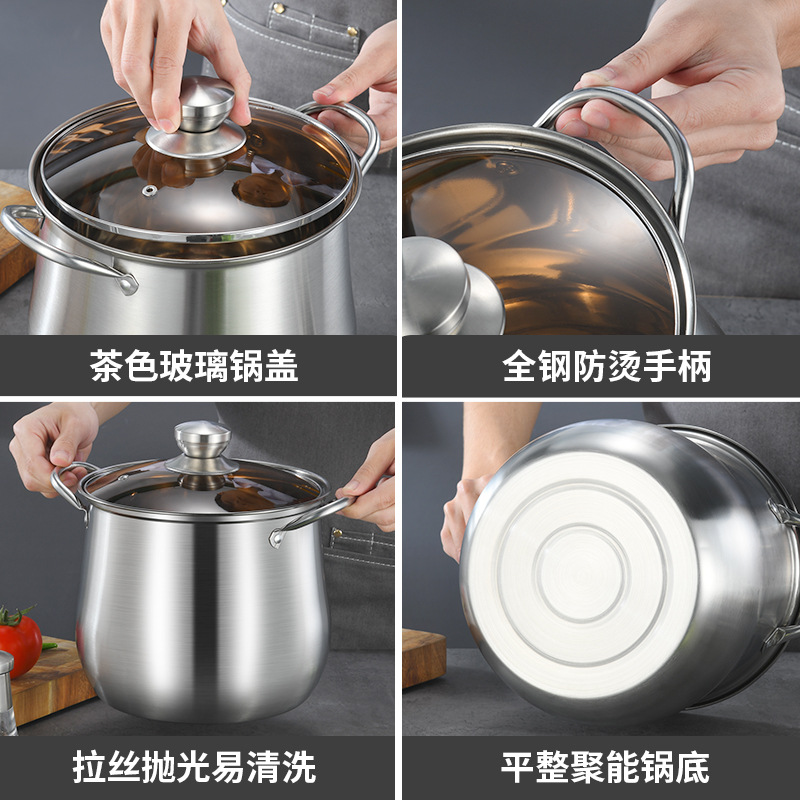 茶色玻璃锅盖

全钢防烫手柄

拉丝抛光易清洗

平整聚能锅底