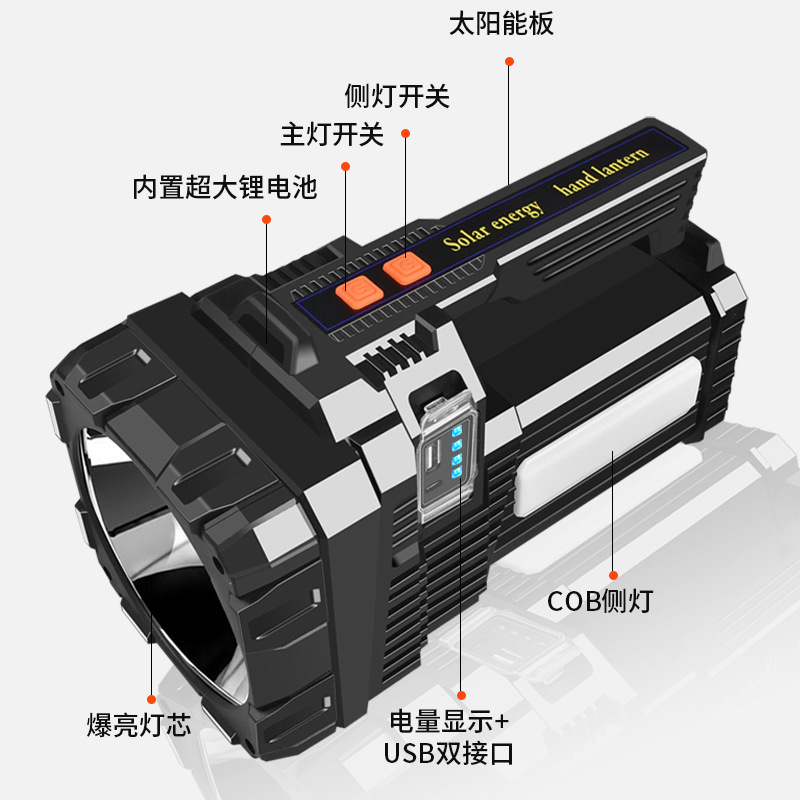 太阳能板

侧灯开关

主灯开关

内置超大锂电池

Solar energy hand lantern

COB侧灯

爆亮灯芯

电量显示+
USB双接口