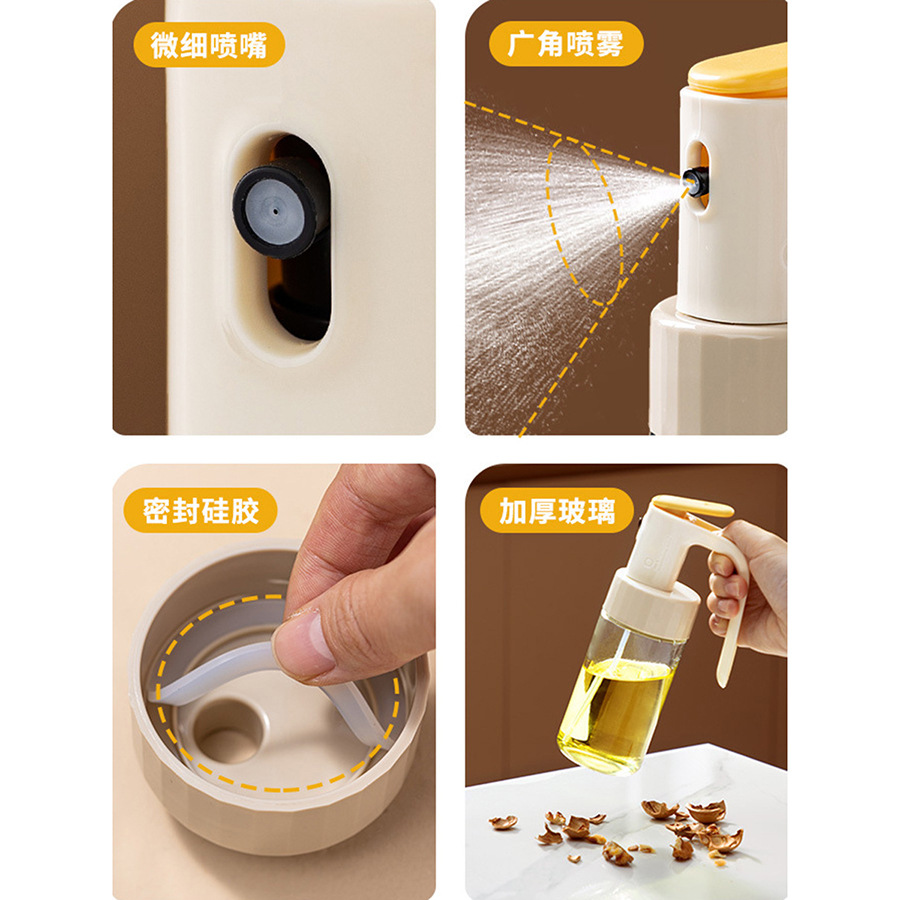 微细喷嘴

广角喷雾

密封硅胶

加厚玻璃