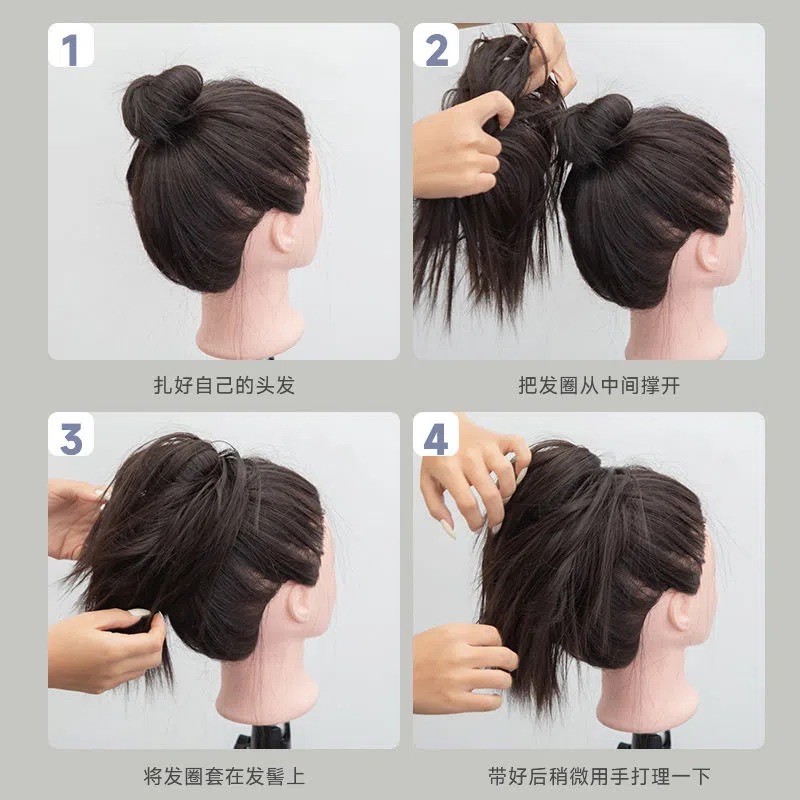 1

扎好自己的头发

2

把发圈从中间撑开

3

将发圈套在发髻上

4

带好后稍微用手打理一下