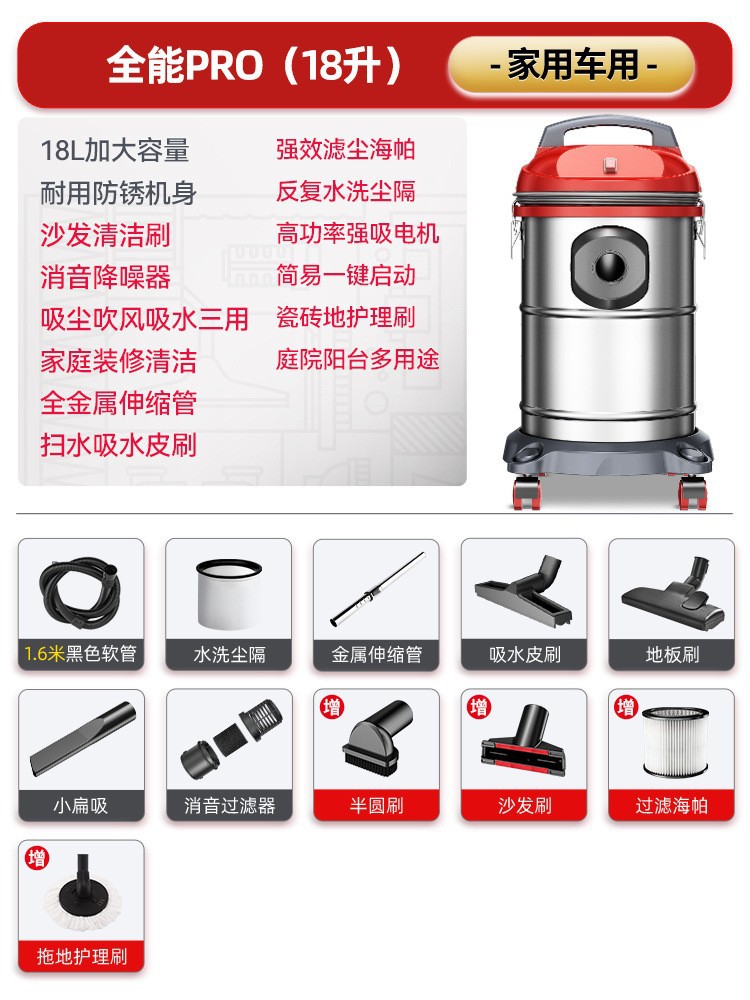 全能PRO（18升）

- 家用车用 -

18L加大容量
耐用防锈机身
沙发清洁刷
消音降噪器
吸尘吹风吸水三用
家庭装修清洁
全金属伸缩管
扫水吸水皮刷

强效滤尘海帕
反复水洗尘隔
高功率强吸电机
简易一键启动
瓷砖地护理刷
庭院阳台多用途

1.6米黑色软管

水洗尘隔

金属伸缩管

吸水皮刷

地板刷

小扁吸

消音过滤器

增
半圆刷

增
沙发刷

增
过滤海帕

增
拖地护理刷