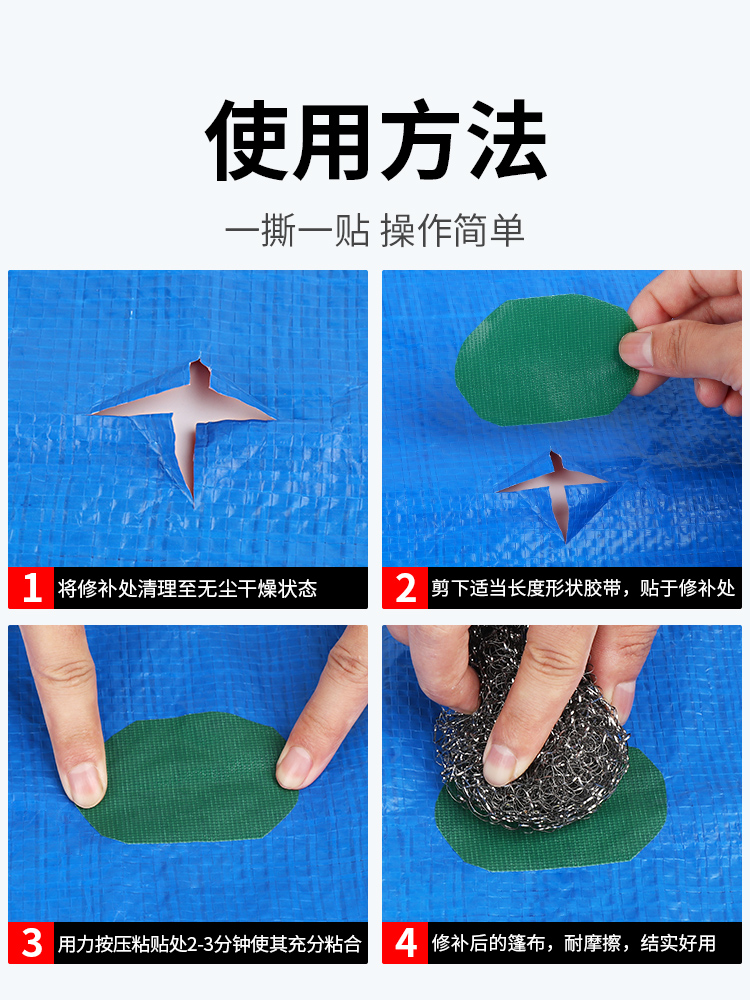 使用方法

一撕一贴 操作简单

1 将修补处清理至无尘干燥状态

2 剪下适当长度形状胶带，贴于修补处

3 用力按压粘贴处2-3分钟使其充分粘合

4 修补后的篷布，耐摩擦，结实好用