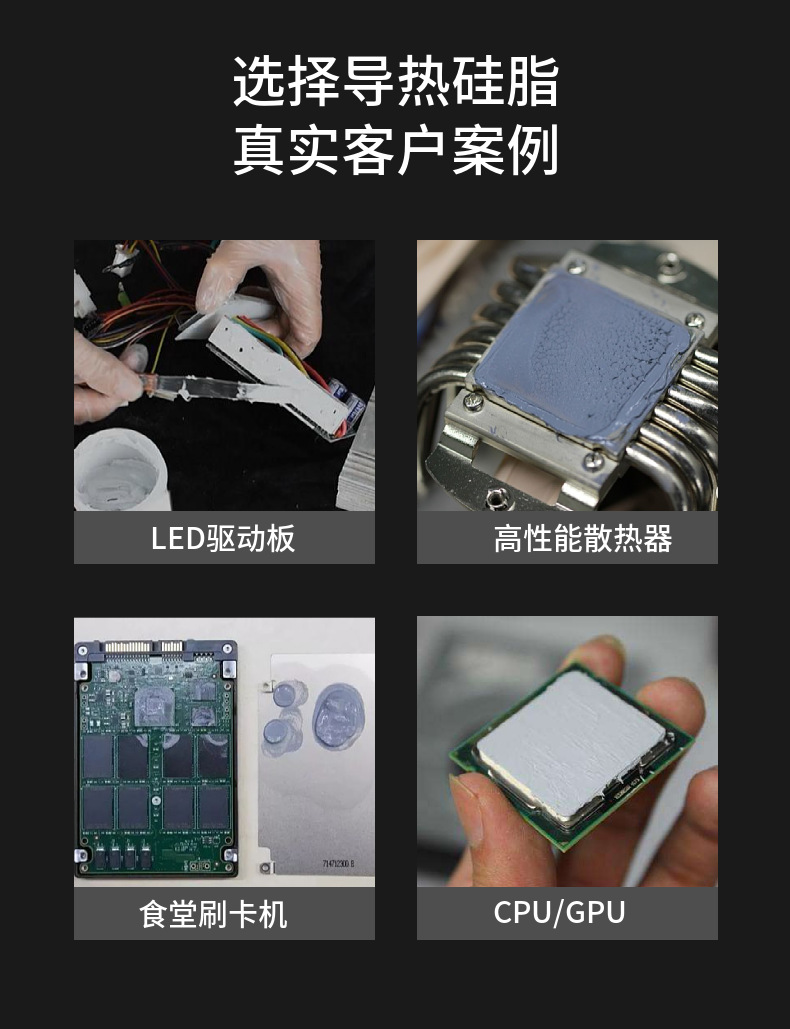 选择导热硅脂
真实客户案例

LED驱动板

高性能散热器

食堂刷卡机

CPU/GPU