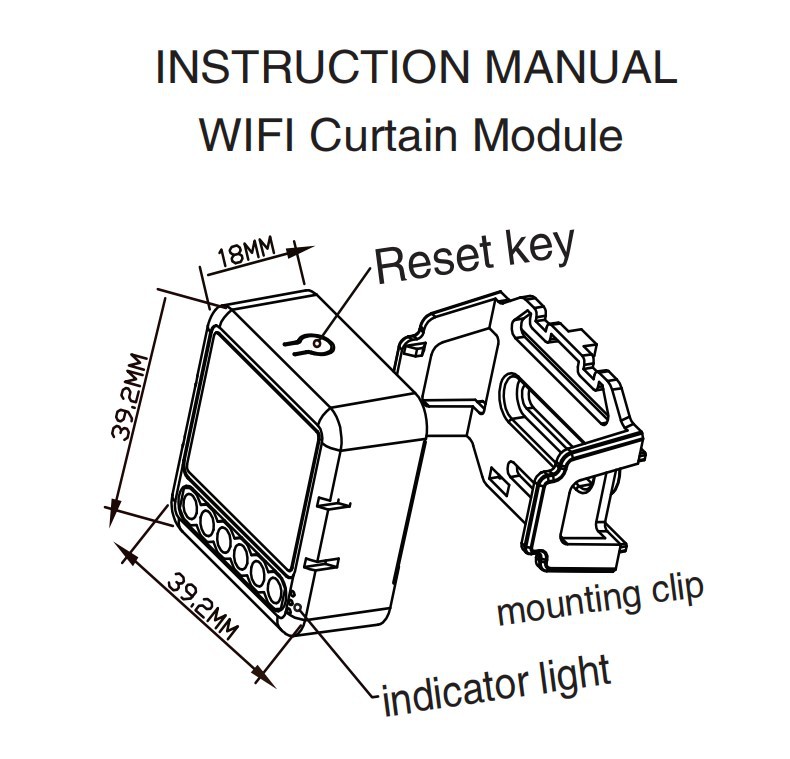 INSTRUCTION MANUAL
WIFI Curtain Module

18MM
Reset key
39.2MM
39.2MM
mounting clip
indicator light