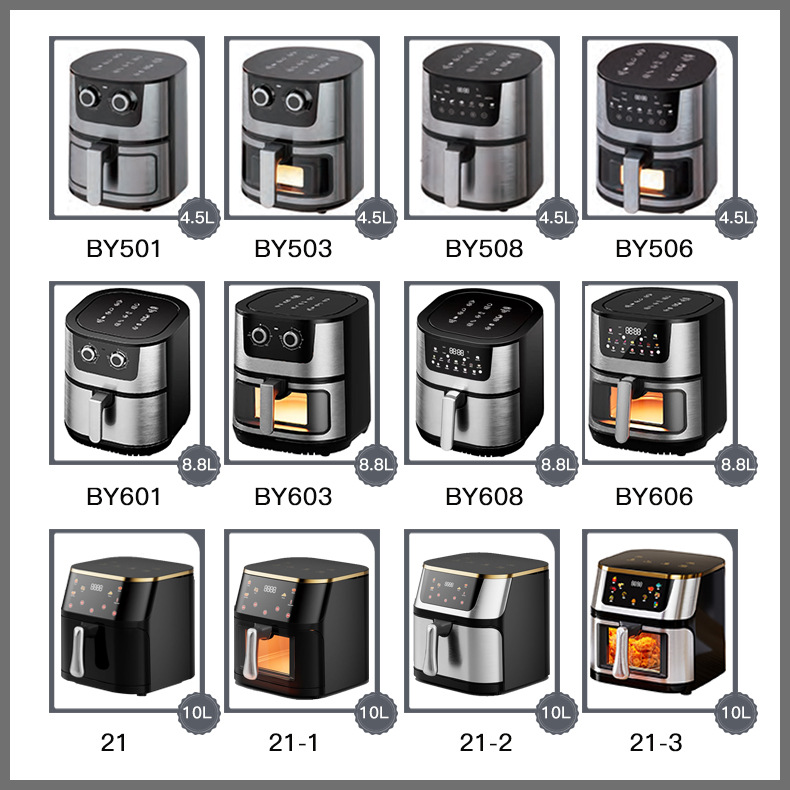 4.5L
BY501

4.5L
BY503

4.5L
BY508

4.5L
BY506

8.8L
BY601

8.8L
BY603

8.8L
BY608

8.8L
BY606

10L
21

10L
21-1

10L
21-2

10L
21-3