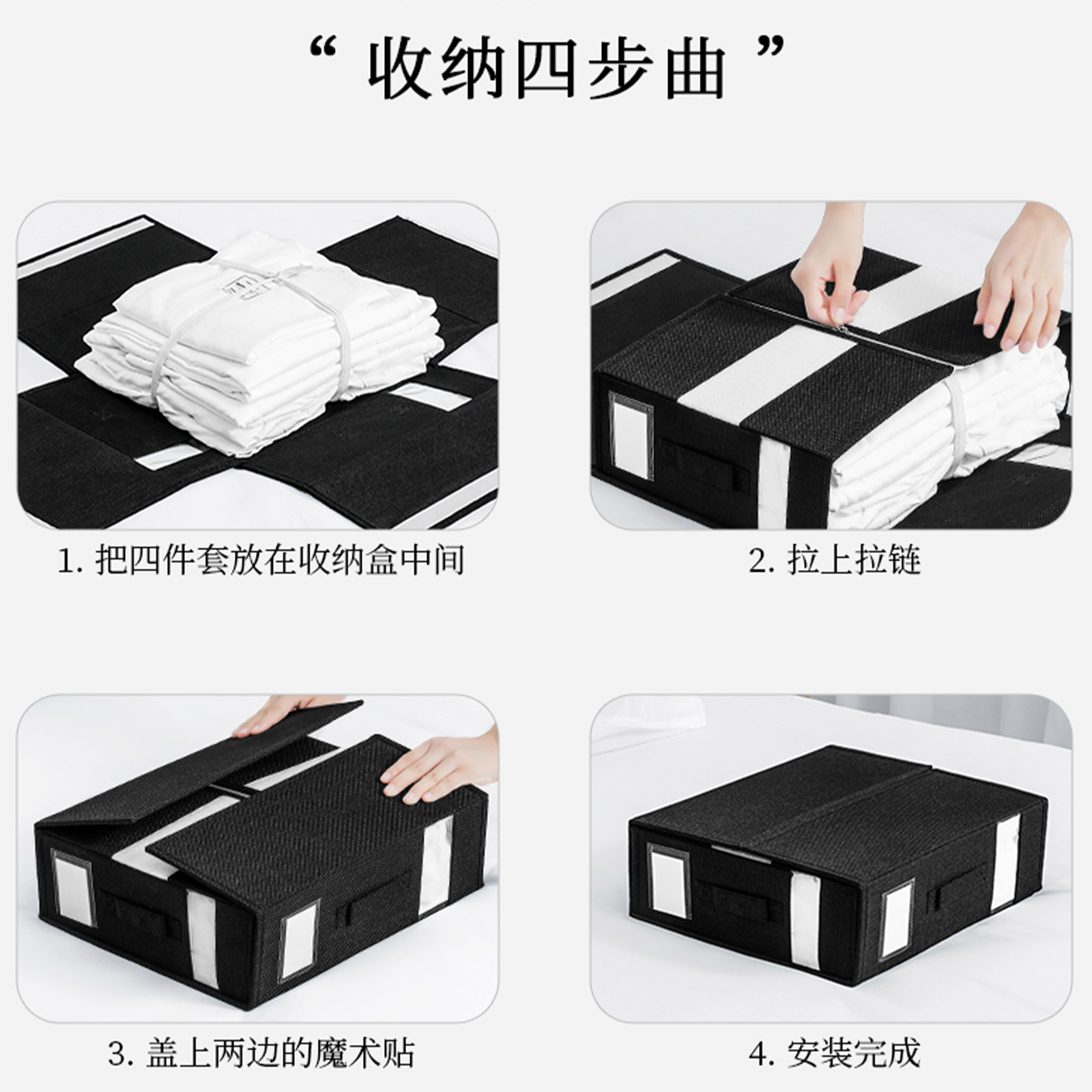 “ 收纳四步曲 ”

1. 把四件套放在收纳盒中间

2. 拉上拉链

3. 盖上两边的魔术贴

4. 安装完成