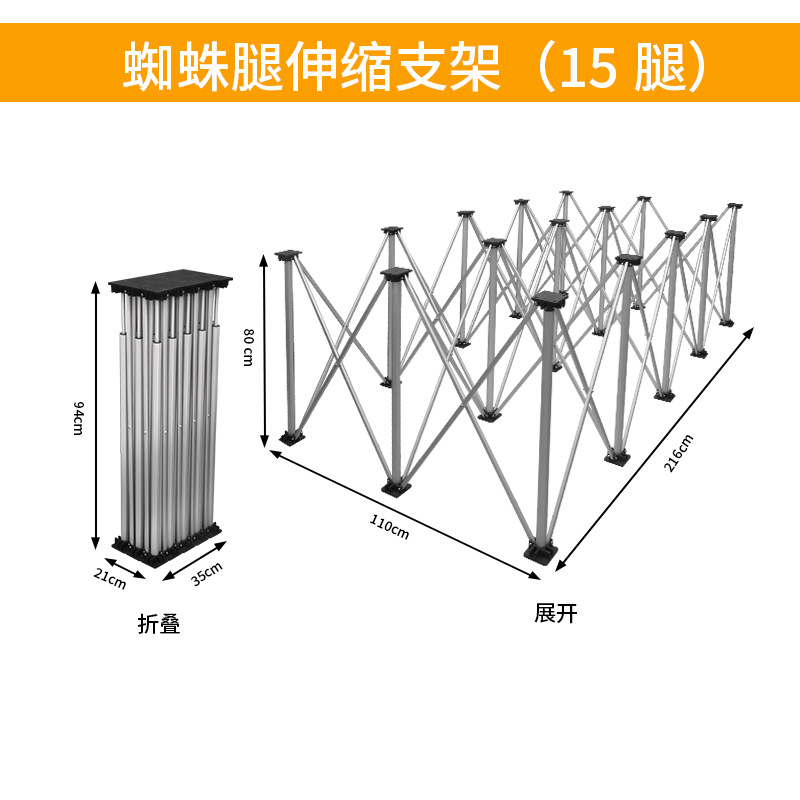 蜘蛛腿伸缩支架（15 腿）

94cm

21cm

35cm

折叠

80 cm

110cm

216cm

展开