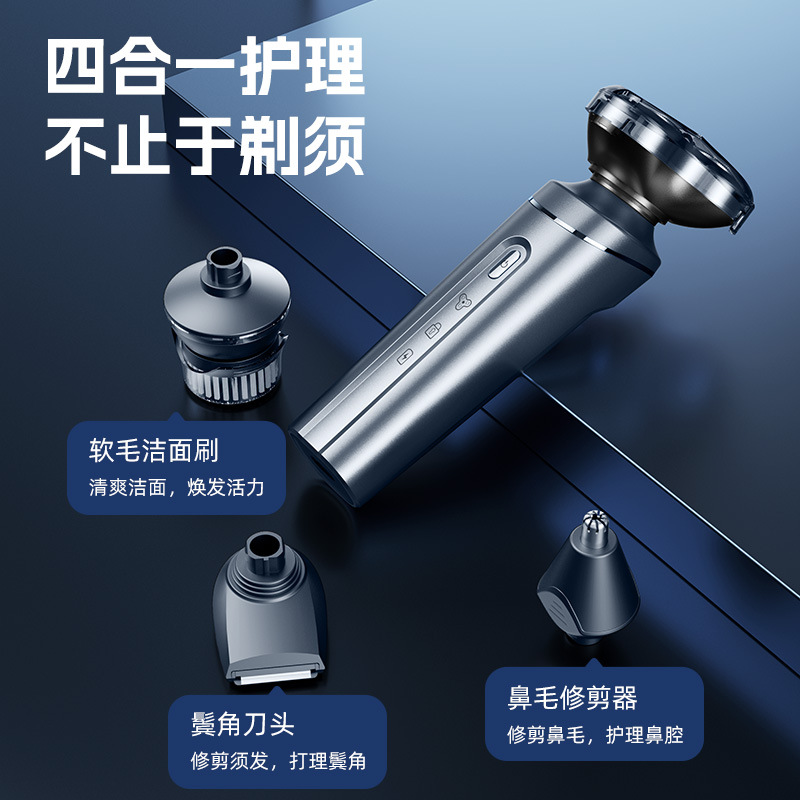 四合一护理
不止于剃须

软毛洁面刷
清爽洁面，焕发活力

鬓角刀头
修剪须发，打理鬓角

鼻毛修剪器
修剪鼻毛，护理鼻腔