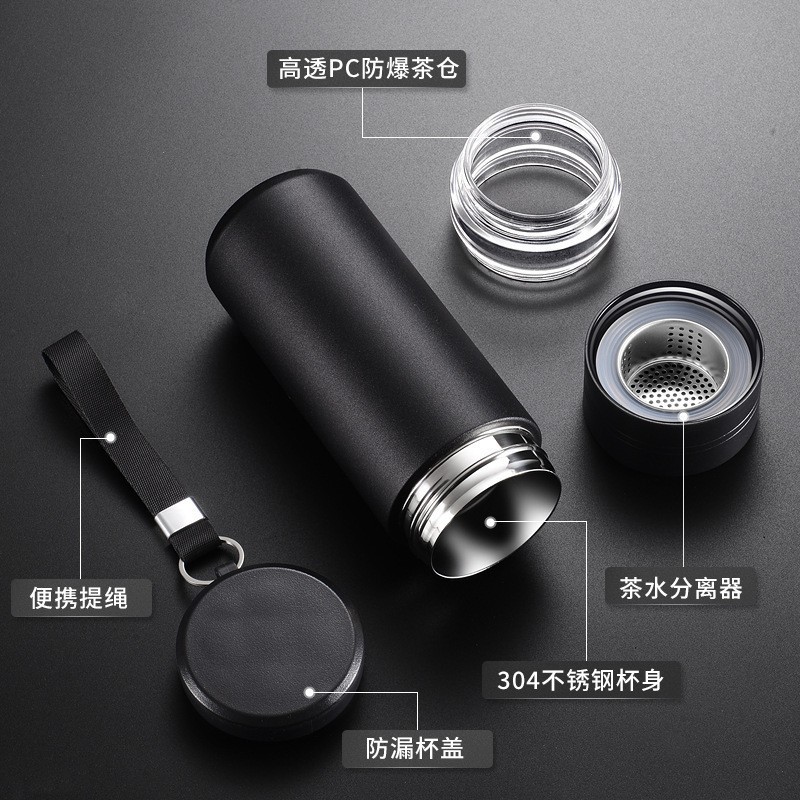 高透PC防爆茶仓

便携提绳

茶水分离器

304不锈钢杯身

防漏杯盖