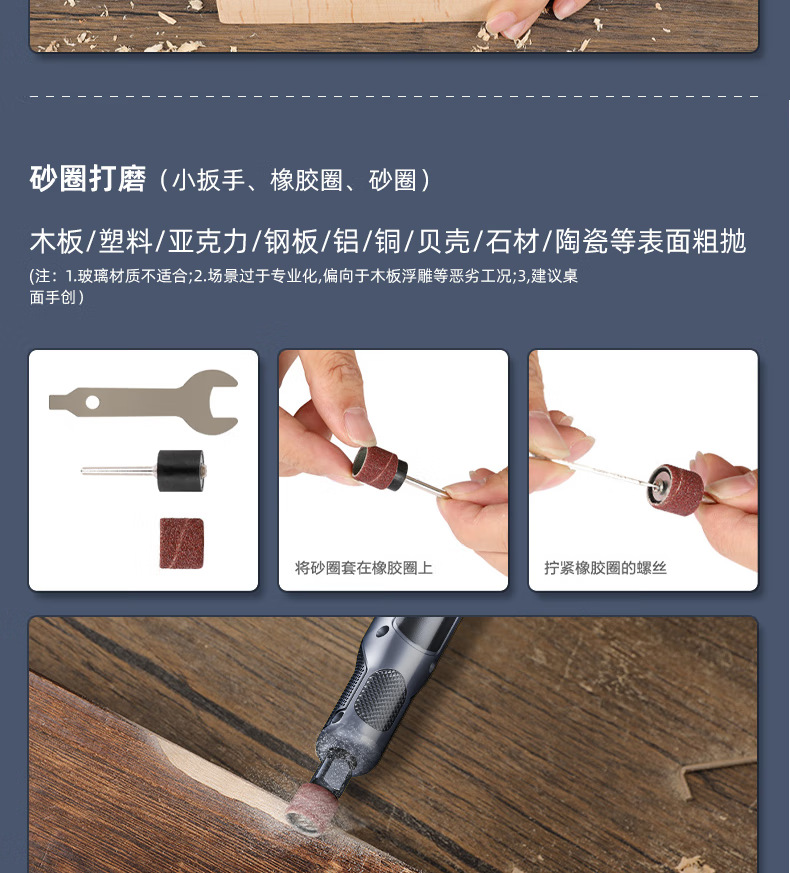 砂圈打磨（小扳手、橡胶圈、砂圈）

木板/塑料/亚克力/钢板/铝/铜/贝壳/石材/陶瓷等表面粗抛

(注：1.玻璃材质不适合;2.场景过于专业化,偏向于木板浮雕等恶劣工况;3,建议桌面手创）

将砂圈套在橡胶圈上

拧紧橡胶圈的螺丝