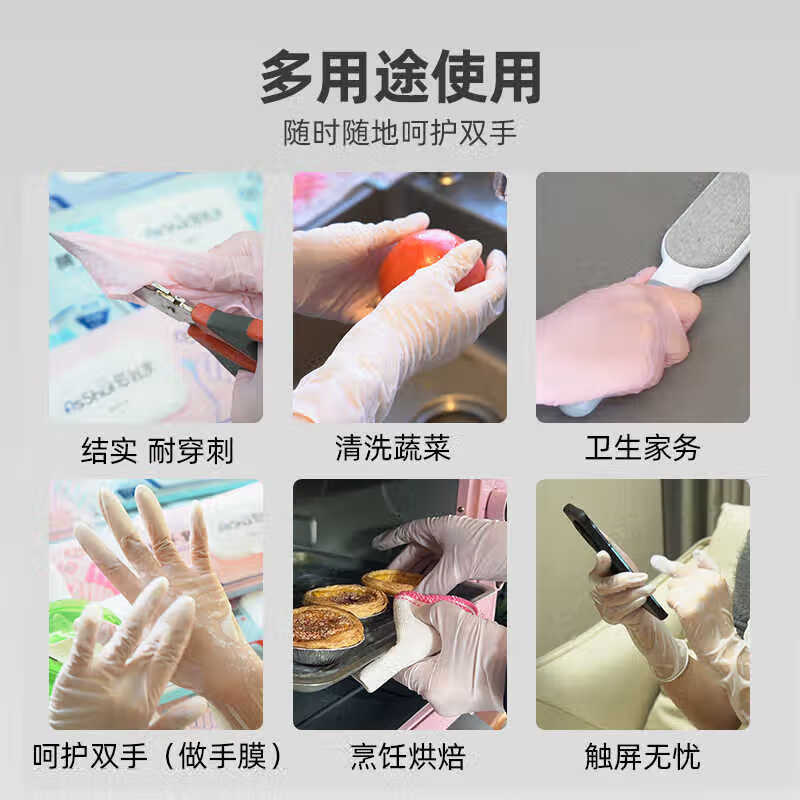 多用途使用

随时随地呵护双手

结实 耐穿刺

清洗蔬菜

卫生家务

呵护双手（做手膜）

烹饪烘焙

触屏无忧