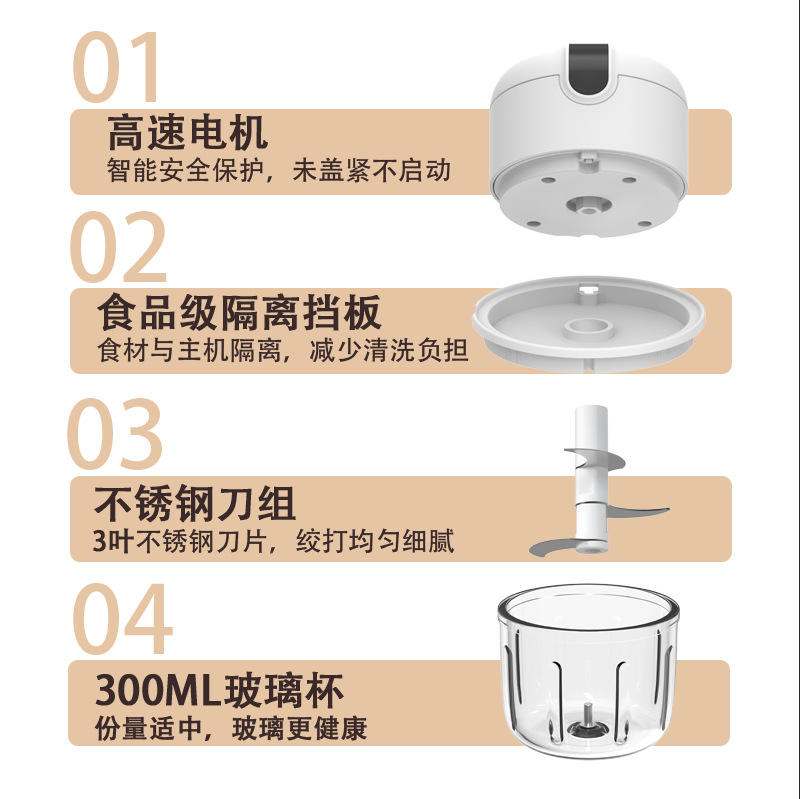 01

高速电机
智能安全保护，未盖紧不启动

02

食品级隔离挡板
食材与主机隔离，减少清洗负担

03

不锈钢刀组
3叶不锈钢刀片，绞打均匀细腻

04

300ML玻璃杯
份量适中，玻璃更健康