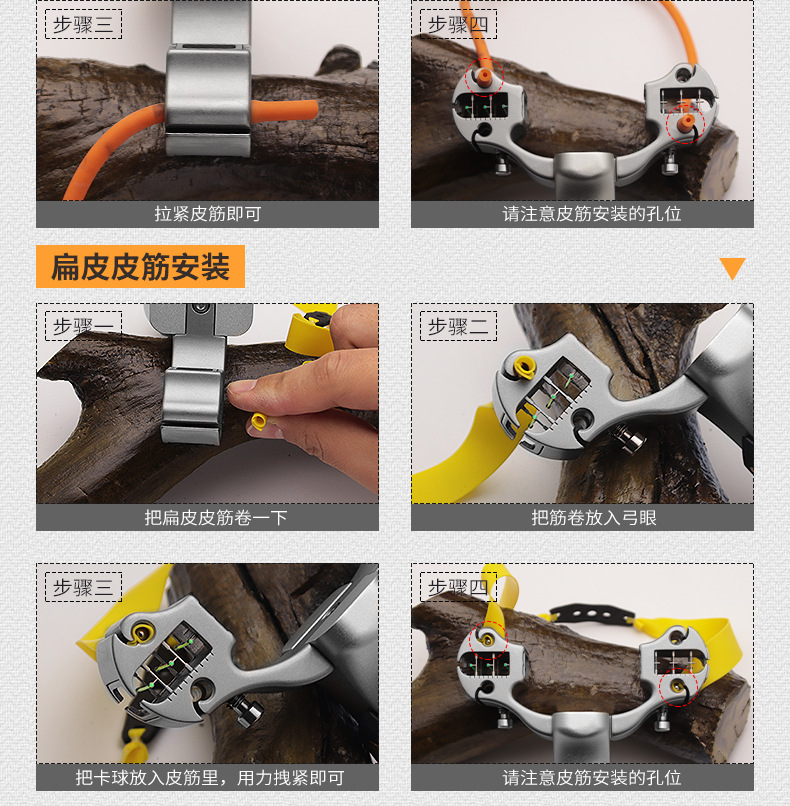 步骤三

拉紧皮筋即可

步骤四

请注意皮筋安装的孔位

扁皮皮筋安装

步骤一

把扁皮皮筋卷一下

步骤二

把筋卷放入弓眼

步骤三

把卡球放入皮筋里，用力拽紧即可

步骤四

请注意皮筋安装的孔位