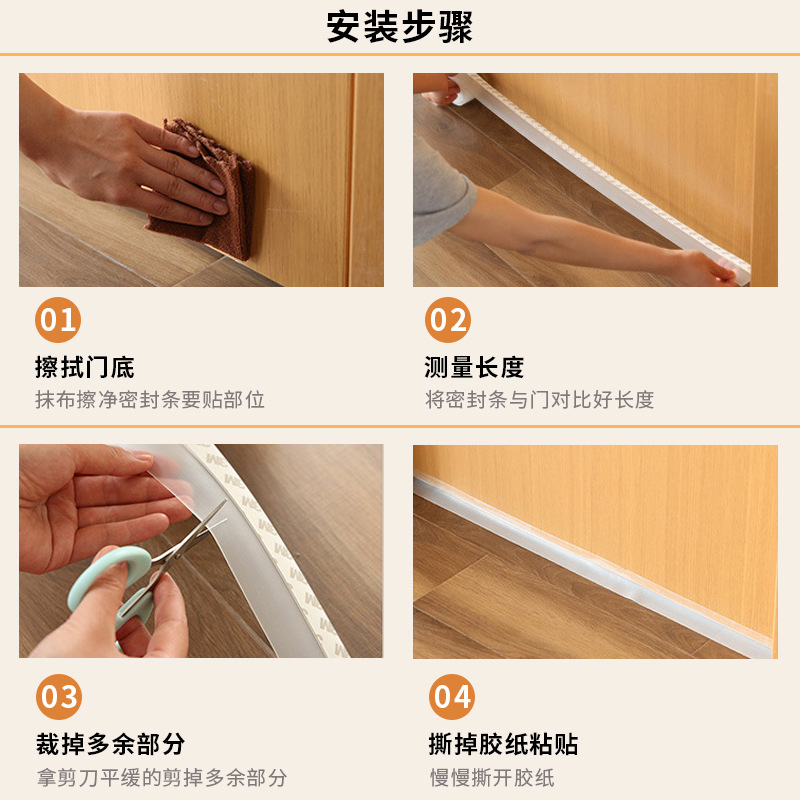 安装步骤

01
擦拭门底
抹布擦净密封条要贴部位

02
测量长度
将密封条与门对比好长度

03
裁掉多余部分
拿剪刀平缓的剪掉多余部分

04
撕掉胶纸粘贴
慢慢撕开胶纸