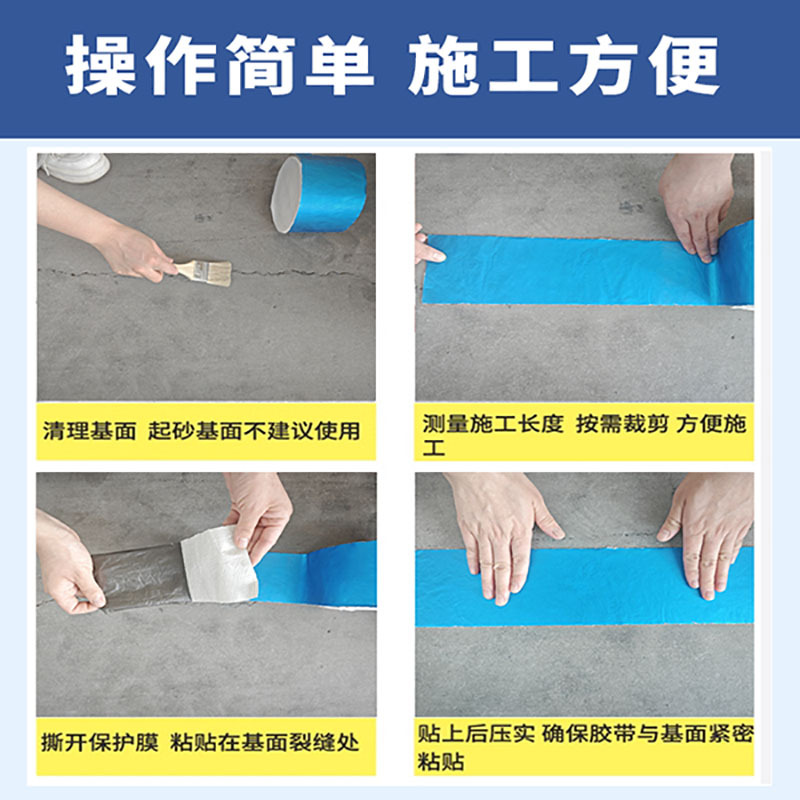 操作简单 施工方便

清理基面 起砂基面不建议使用

测量施工长度 按需裁剪 方便施工

撕开保护膜 粘贴在基面裂缝处

贴上后压实 确保胶带与基面紧密粘贴