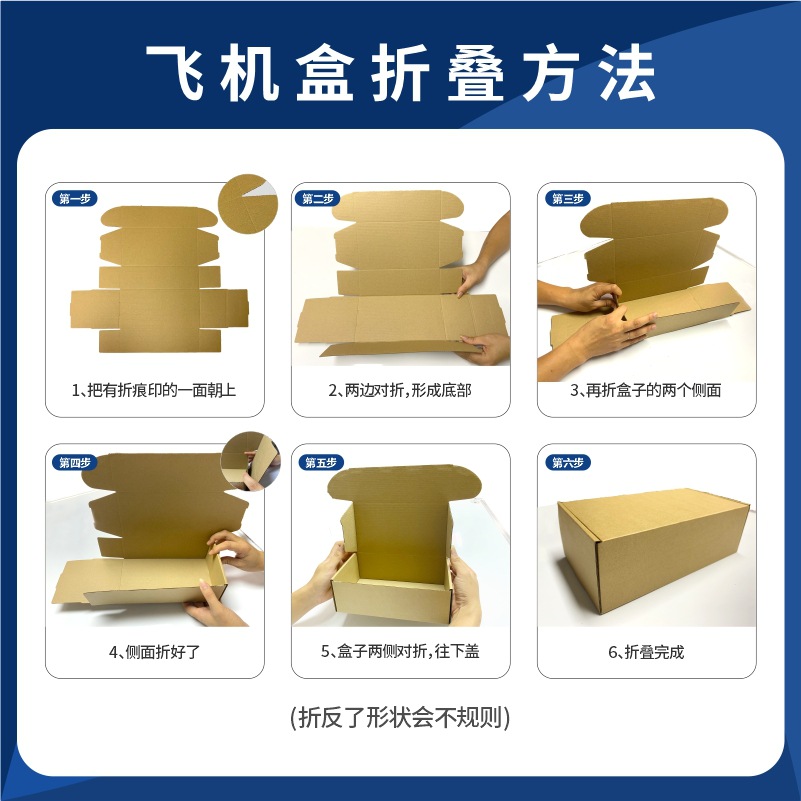 飞机盒折叠方法

第一步

1、把有折痕印的一面朝上

第二步

2、两边对折，形成底部

第三步

3、再折盒子的两个侧面

第四步

4、侧面折好了

第五步

5、盒子两侧对折，往下盖

第六步

6、折叠完成

(折反了形状会不规则)