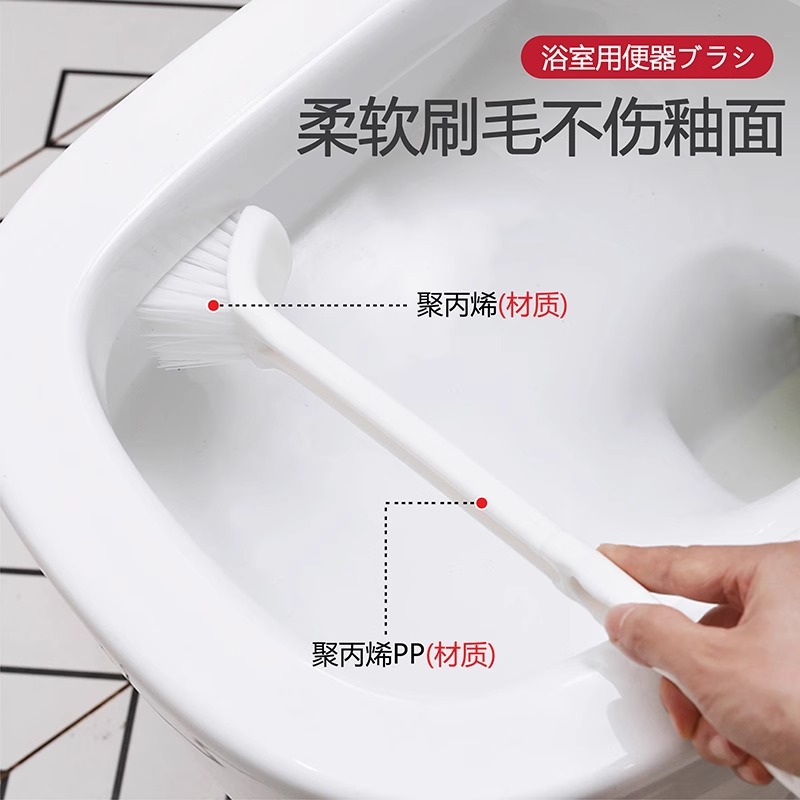 浴室用便器ブラシ

柔软刷毛不伤釉面

聚丙烯(材质)

聚丙烯PP(材质)