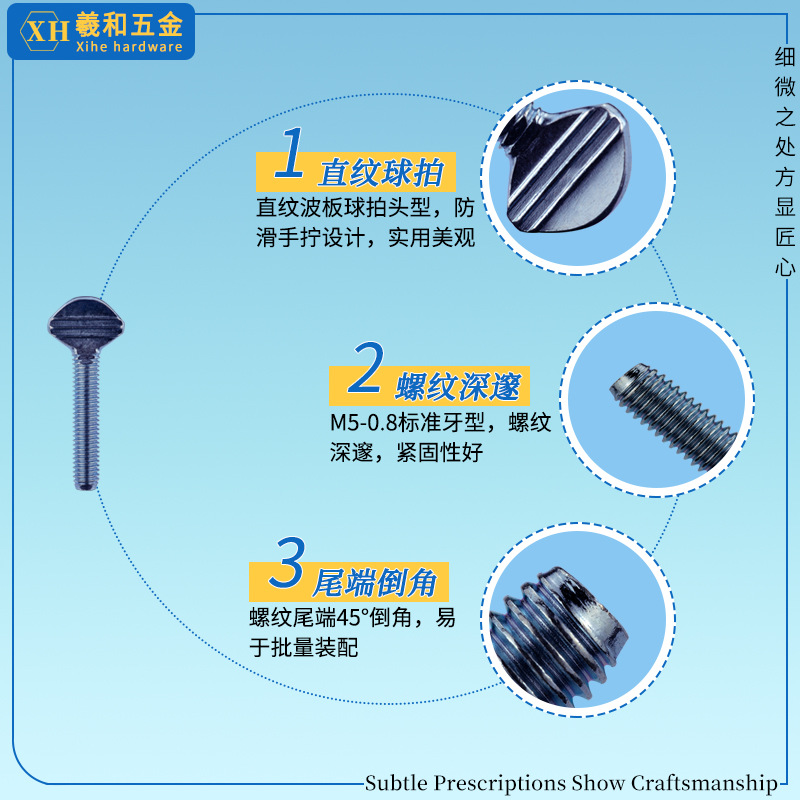 XH 羲和五金
Xihe hardware

细微之处方显匠心

1 直纹球拍
直纹波板球拍头型，防滑手拧设计，实用美观

2 螺纹深邃
M5-0.8标准牙型，螺纹深邃，紧固性好

3 尾端倒角
螺纹尾端45°倒角，易于批量装配

Subtle Prescriptions Show Craftsmanship