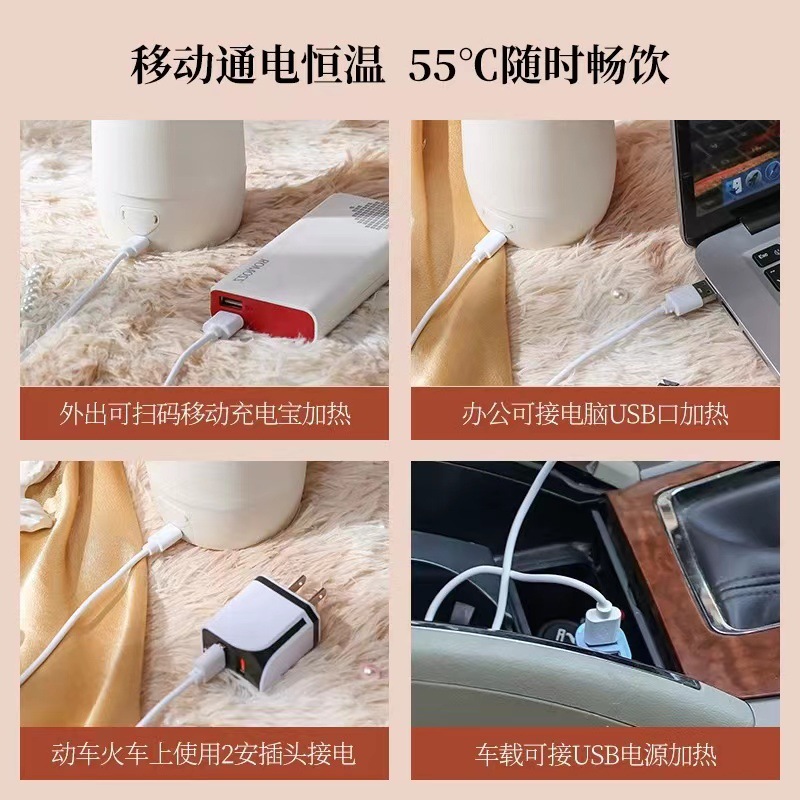 移动通电恒温 55℃随时畅饮

ROMOSS

外出可扫码移动充电宝加热

办公可接电脑USB口加热

动车火车上使用2安插头接电

车载可接USB电源加热