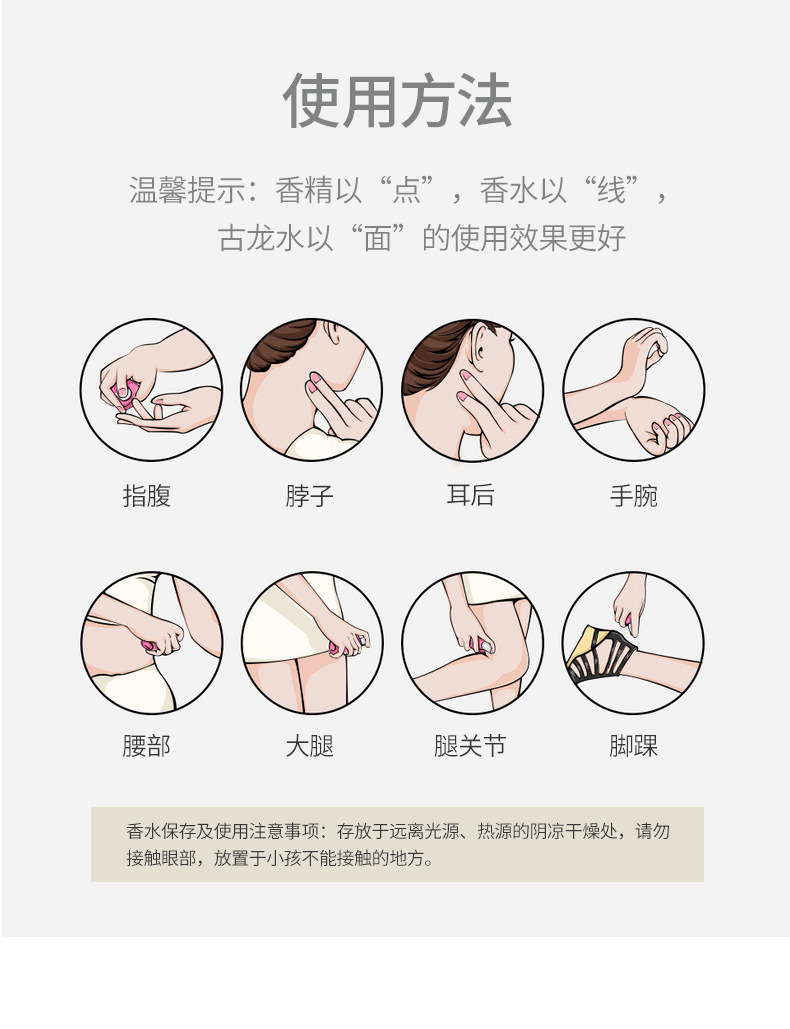 使用方法

温馨提示：香精以“点”，香水以“线”，古龙水以“面”的使用效果更好

指腹

脖子

耳后

手腕

腰部

大腿

腿关节

脚踝

香水保存及使用注意事项：存放于远离光源、热源的阴凉干燥处，请勿接触眼部，放置于小孩不能接触的地方。