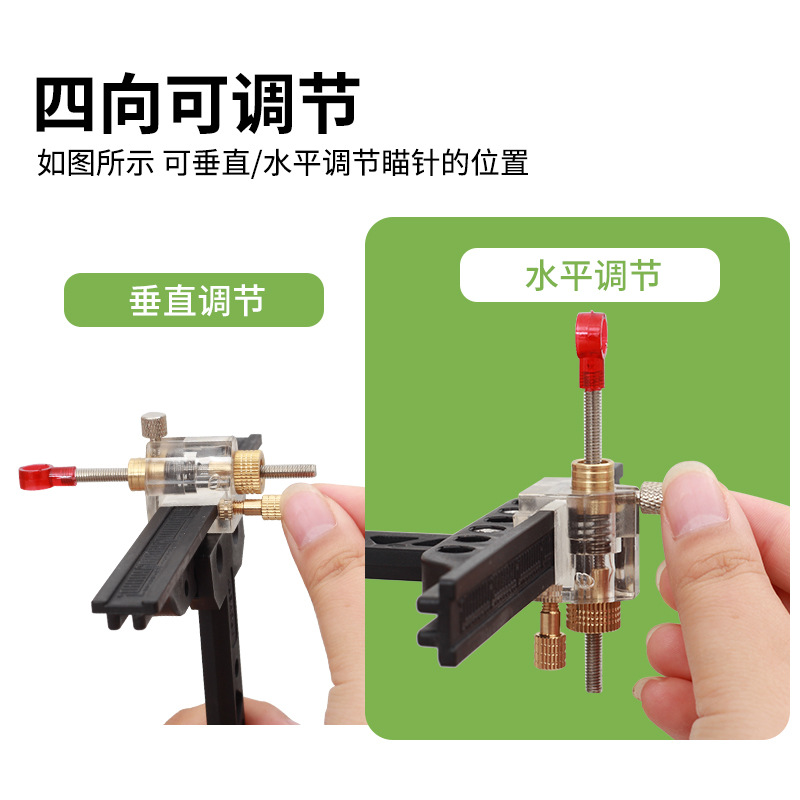 四向可调节

如图所示 可垂直/水平调节瞄针的位置

垂直调节

水平调节