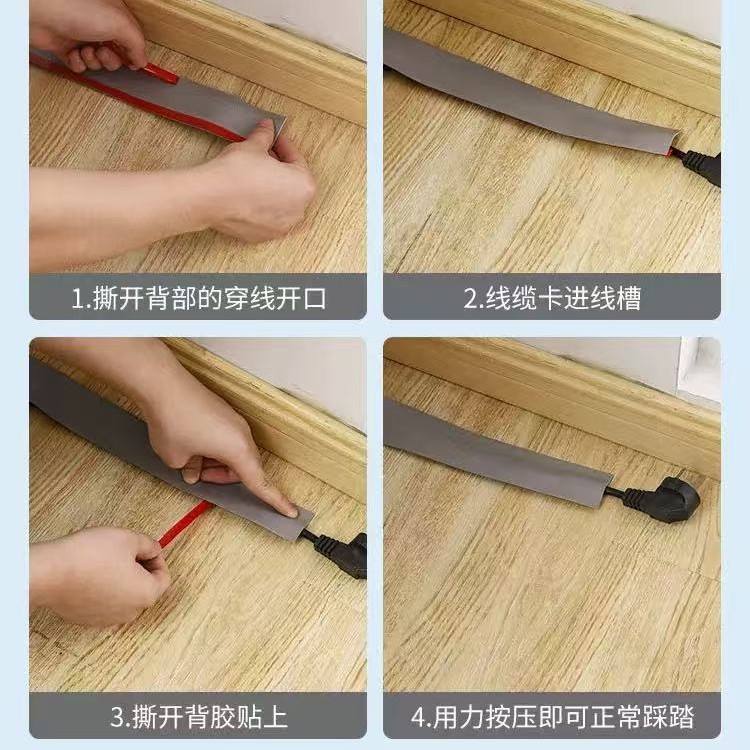 1.撕开背部的穿线开口

2.线缆卡进线槽

3.撕开背胶贴上

4.用力按压即可正常踩踏