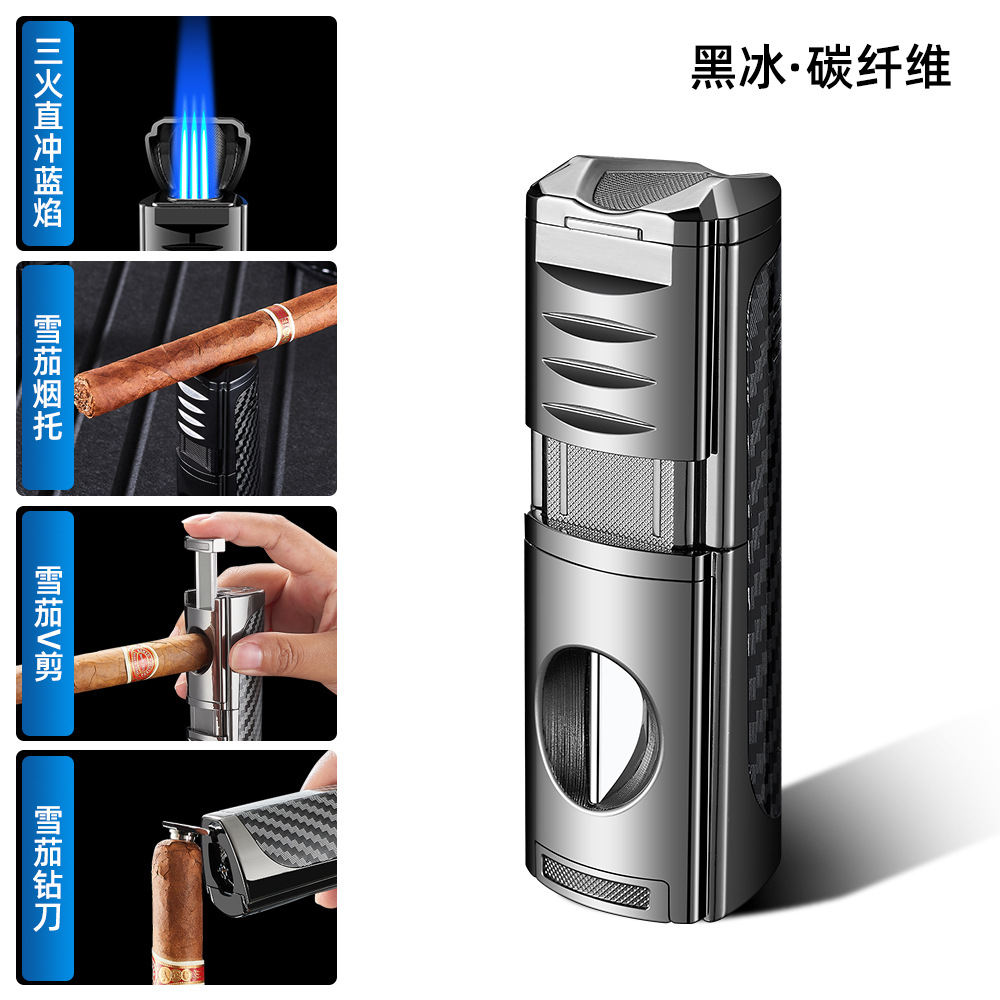 三火直冲蓝焰

雪茄烟托

雪茄V剪

雪茄钻刀

黑冰·碳纤维