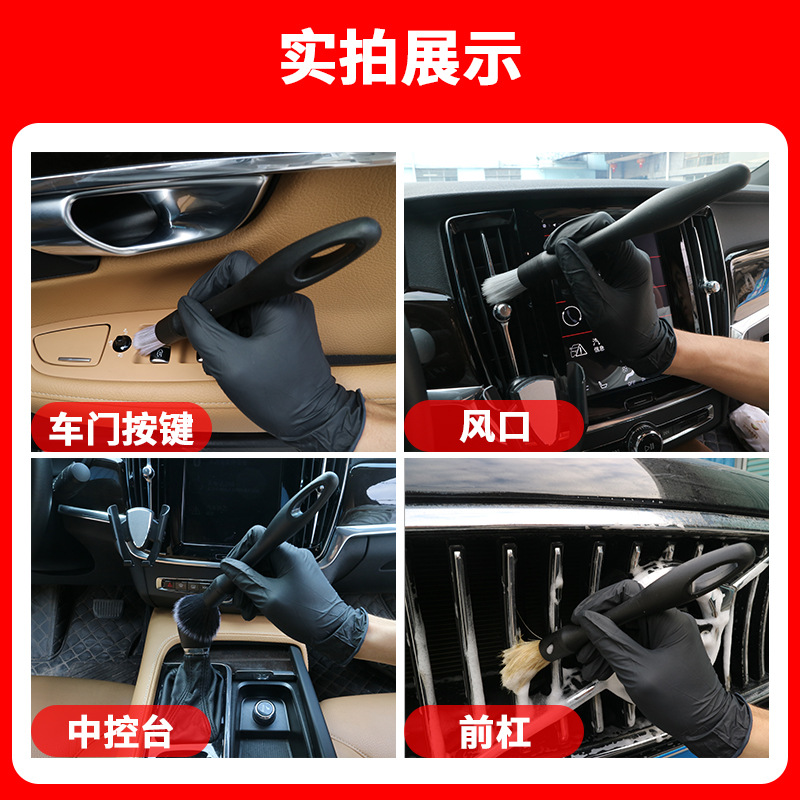 实拍展示

车门按键

风口

中控台

前杠