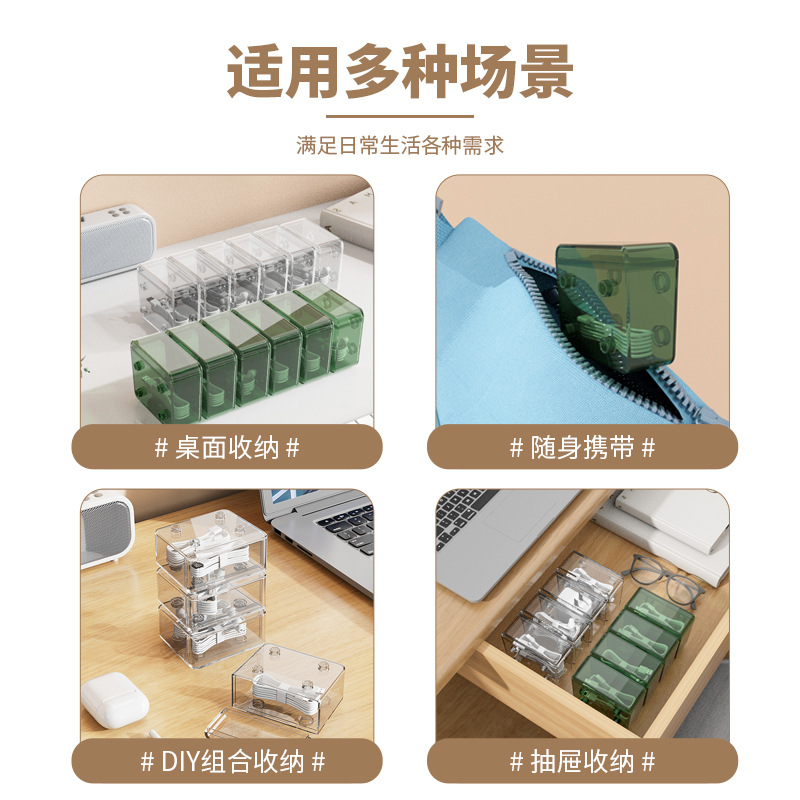 适用多种场景

满足日常生活各种需求

# 桌面收纳 #

# 随身携带 #

# DIY组合收纳 #

# 抽屉收纳 #