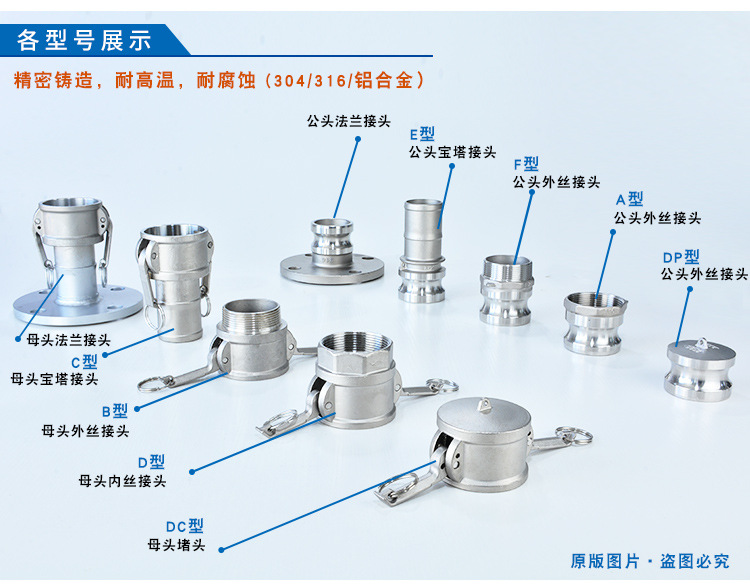 各型号展示

精密铸造，耐高温，耐腐蚀（304/316/铝合金）

公头法兰接头

E型
公头宝塔接头

F型
公头外丝接头

A型
公头外丝接头

DP型
公头外丝接头

母头法兰接头

C型
母头宝塔接头

B型
母头外丝接头

D型
母头内丝接头

DC型
母头堵头

原版图片 · 盗图必究