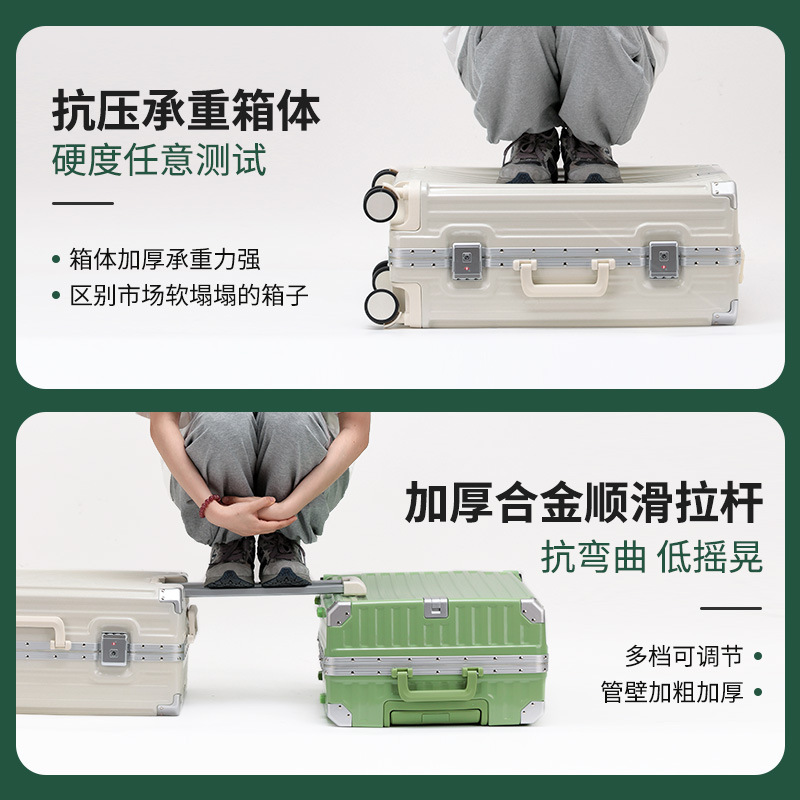 抗压承重箱体
硬度任意测试

• 箱体加厚承重力强
• 区别市场软塌塌的箱子

加厚合金顺滑拉杆
抗弯曲 低摇晃

多档可调节 •
管壁加粗加厚 •