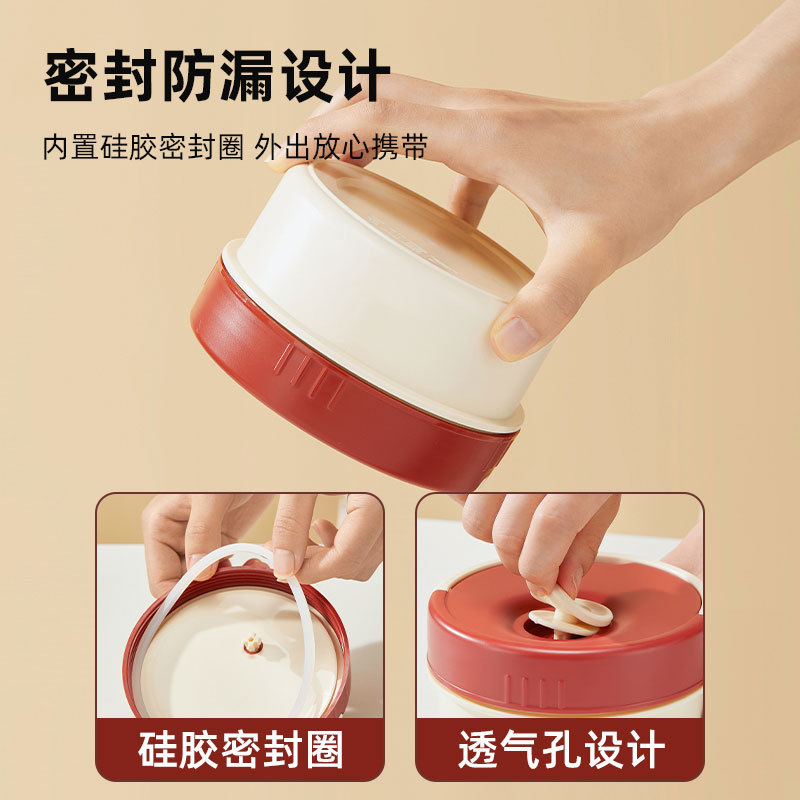 密封防漏设计

内置硅胶密封圈 外出放心携带

硅胶密封圈

透气孔设计