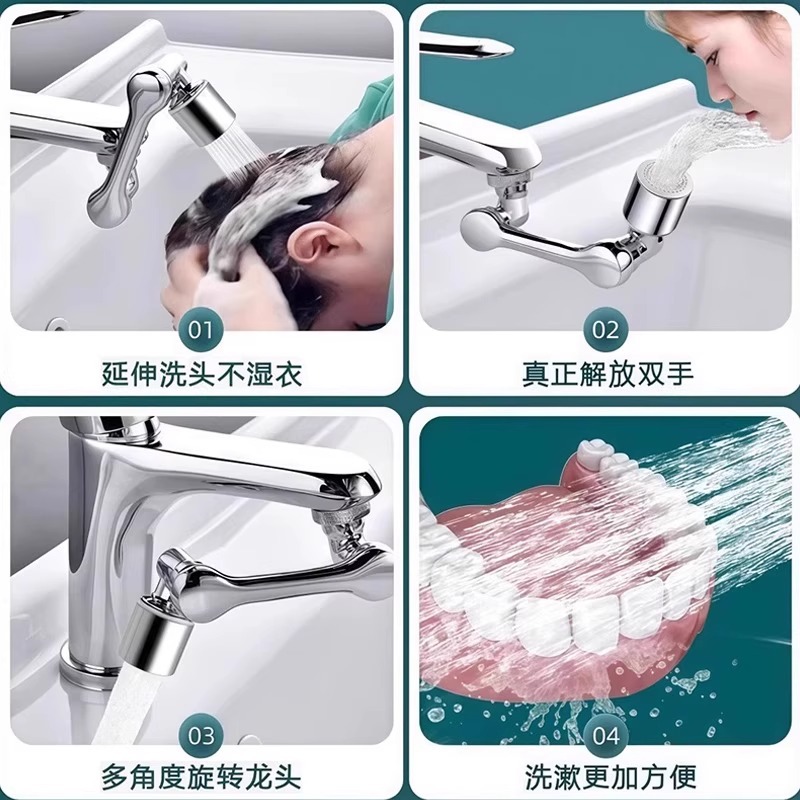 01

延伸洗头不湿衣

02

真正解放双手

03

多角度旋转龙头

04

洗漱更加方便