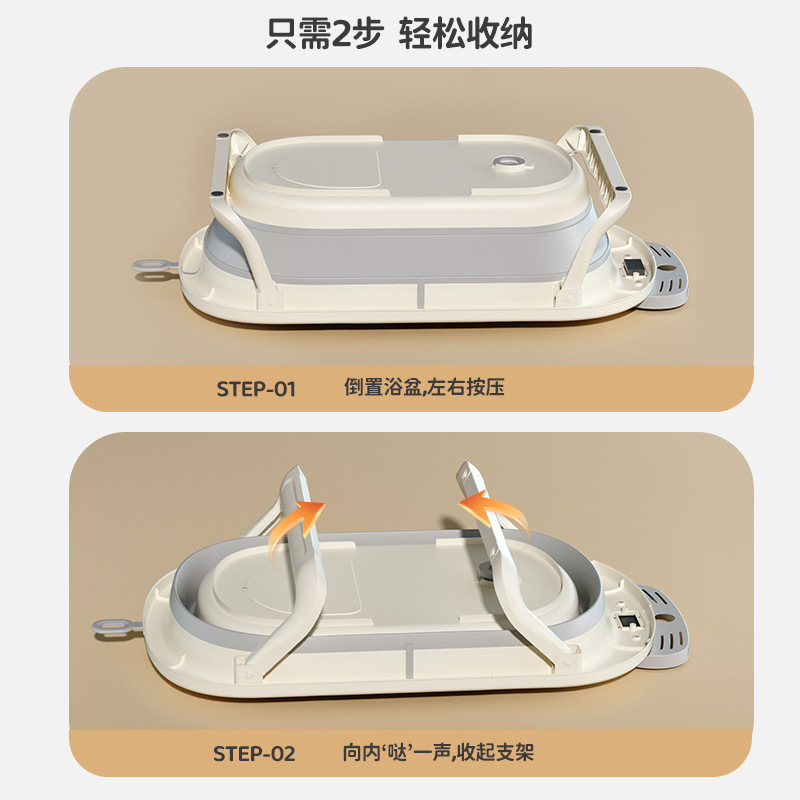 只需2步 轻松收纳

STEP-01 倒置浴盆,左右按压

STEP-02 向内‘哒’一声,收起支架