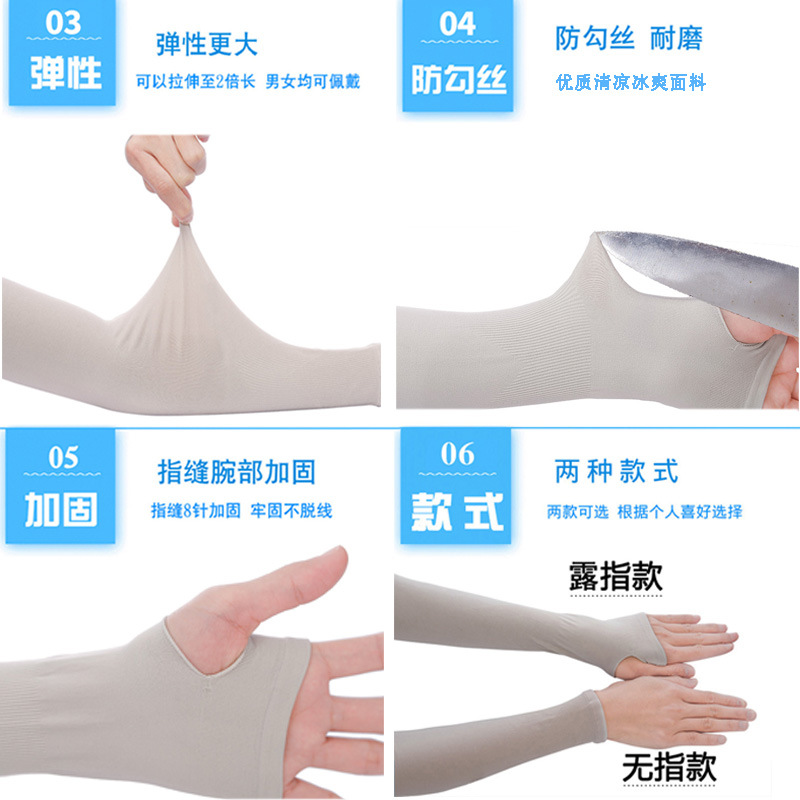 03
弹性

弹性更大
可以拉伸至2倍长 男女均可佩戴

04
防勾丝

防勾丝 耐磨
优质清凉冰爽面料

05
加固

指缝腕部加固
指缝8针加固 牢固不脱线

06
款式

两种款式
两款可选 根据个人喜好选择

露指款

无指款