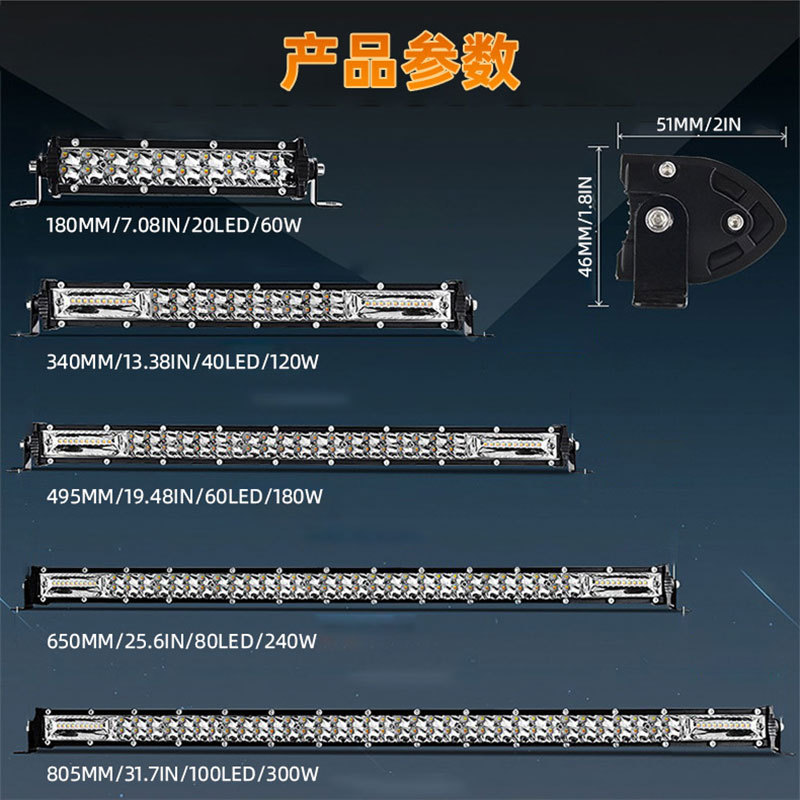 产品参数

51MM/2IN

46MM/1.8IN

180MM/7.08IN/20LED/60W

340MM/13.38IN/40LED/120W

495MM/19.48IN/60LED/180W

650MM/25.6IN/80LED/240W

805MM/31.7IN/100LED/300W