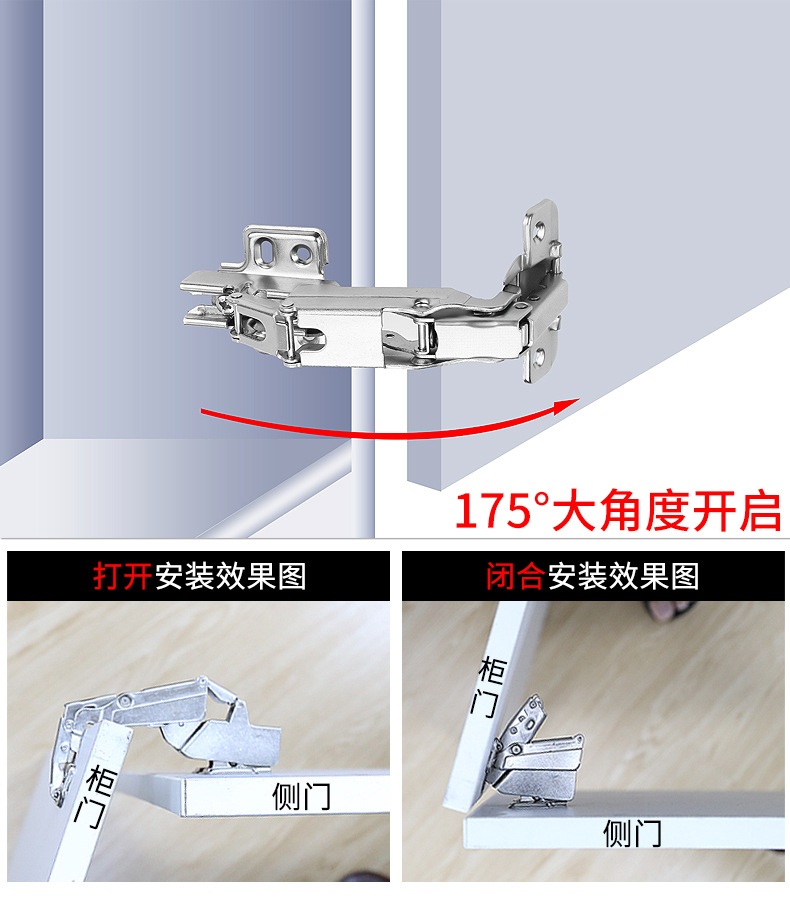 175°大角度开启

打开安装效果图

柜门

侧门

闭合安装效果图

柜门

侧门