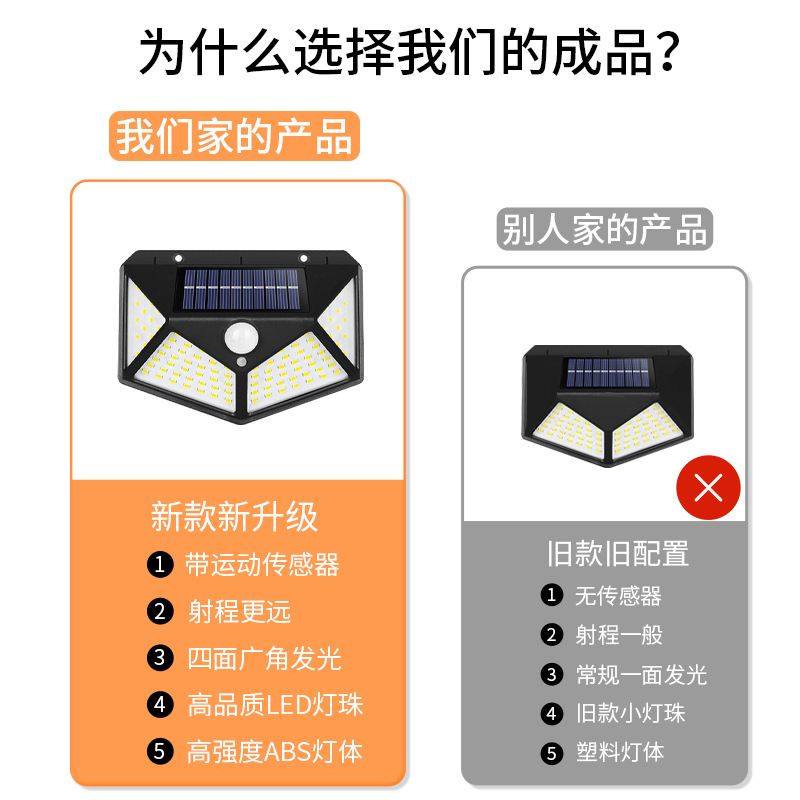 为什么选择我们的成品?

我们家的产品

新款新升级

1 带运动传感器
2 射程更远
3 四面广角发光
4 高品质LED灯珠
5 高强度ABS灯体

别人家的产品

旧款旧配置

1 无传感器
2 射程一般
3 常规一面发光
4 旧款小灯珠
5 塑料灯体