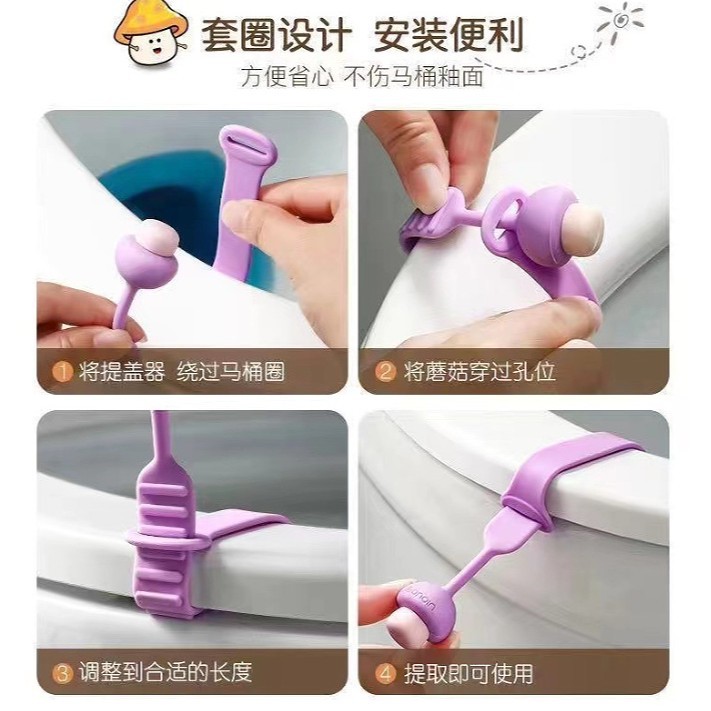 套圈设计 安装便利

方便省心 不伤马桶釉面

1 将提盖器 绕过马桶圈

2 将蘑菇穿过孔位

3 调整到合适的长度

4 提取即可使用