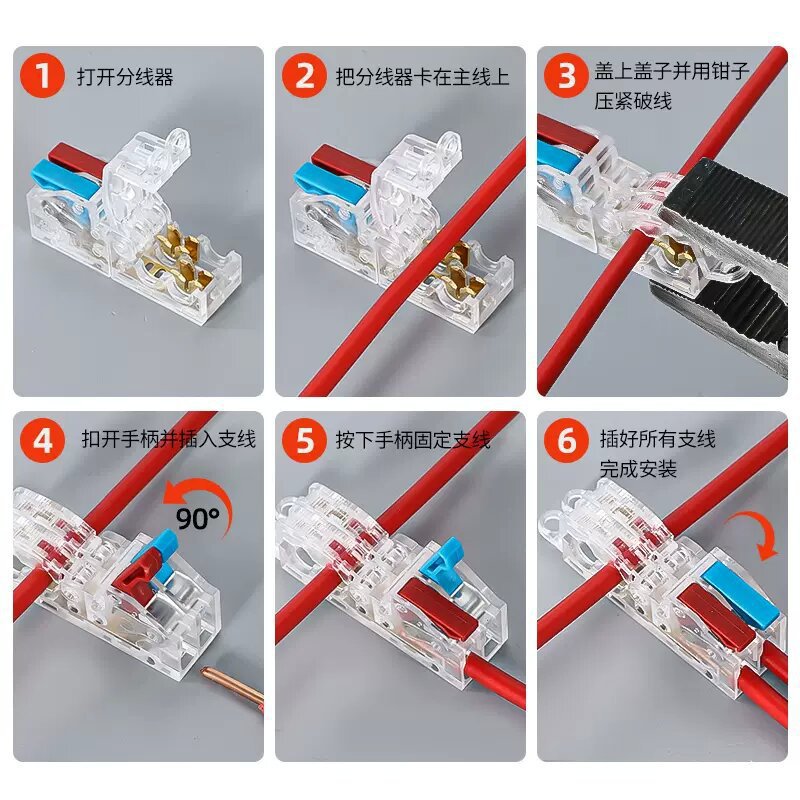 1 打开分线器

2 把分线器卡在主线上

3 盖上盖子并用钳子压紧破线

4 扣开手柄并插入支线

90°

5 按下手柄固定支线

6 插好所有支线完成安装