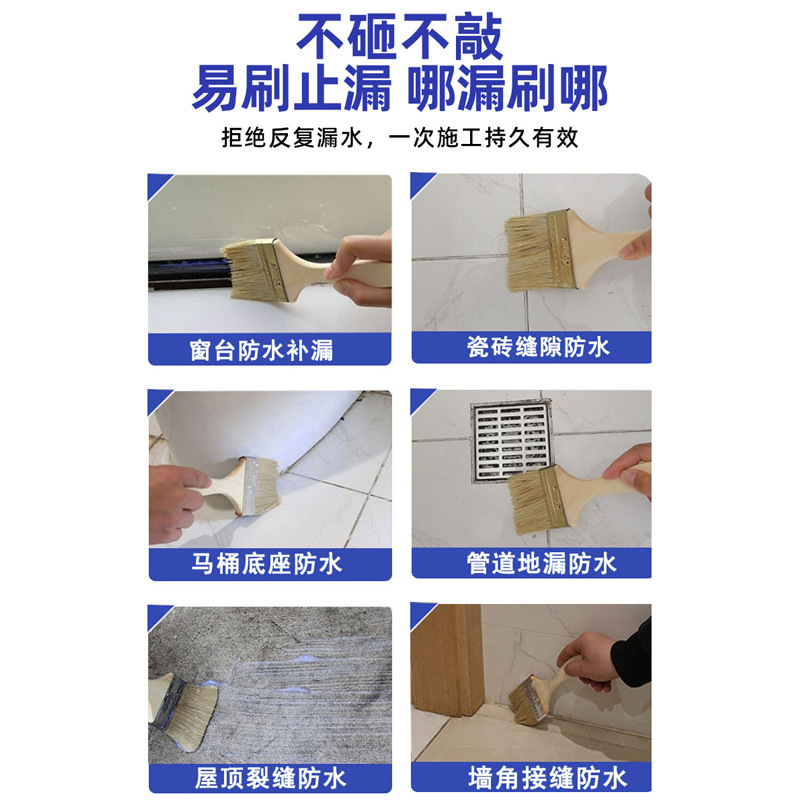 不砸不敲
易刷止漏 哪漏刷哪

拒绝反复漏水，一次施工持久有效

窗台防水补漏

瓷砖缝隙防水

马桶底座防水

管道地漏防水

屋顶裂缝防水

墙角接缝防水