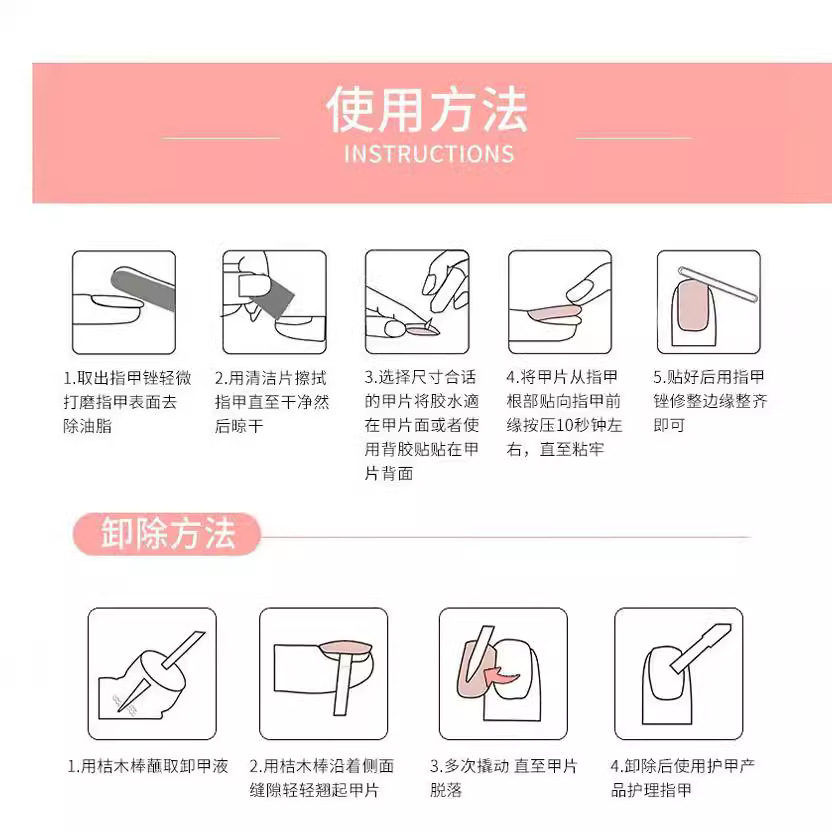 使用方法
INSTRUCTIONS

1.取出指甲锉轻微打磨指甲表面去除油脂

2.用清洁片擦拭指甲直至干净然后晾干

3.选择尺寸合适的甲片将胶水滴在甲片面或者使用背胶贴贴在甲片背面

4.将甲片从指甲根部贴向指甲前缘按压10秒钟左右，直至粘牢

5.贴好后用指甲锉修整边缘整齐即可

卸除方法

1.用桔木棒蘸取卸甲液

2.用桔木棒沿着侧面缝隙轻轻翘起甲片

3.多次撬动 直至甲片脱落

4.卸除后使用护甲产品护理指甲