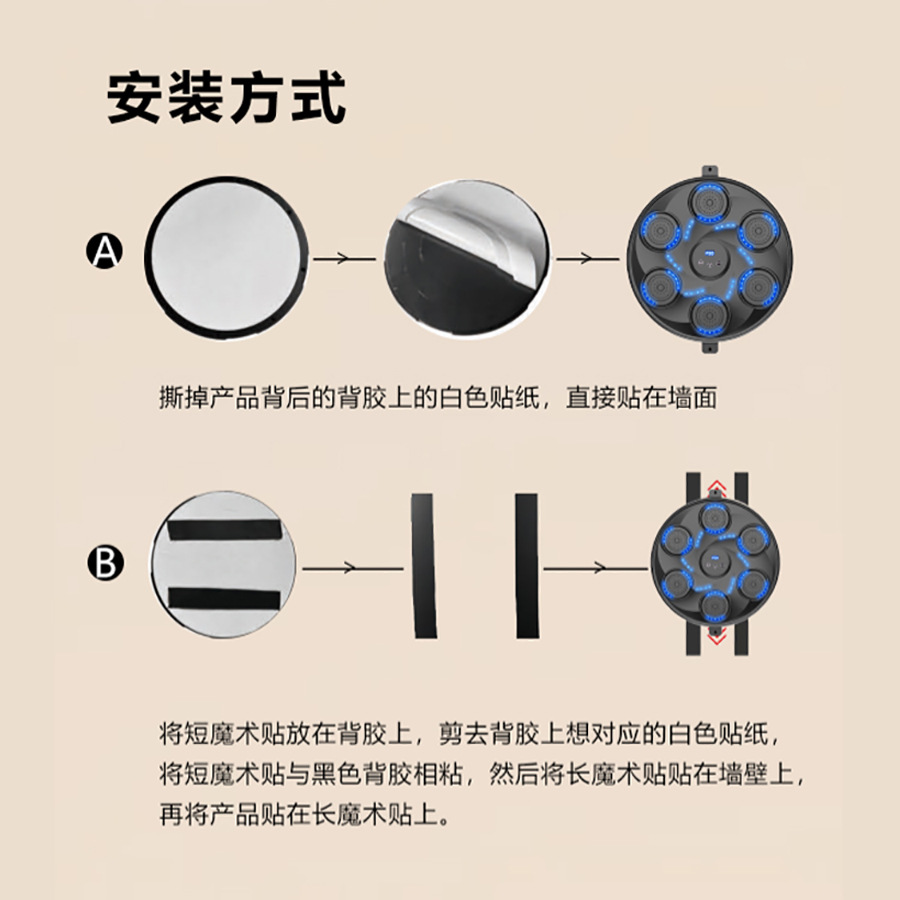 安装方式

A

撕掉产品背后的背胶上的白色贴纸，直接贴在墙面

B

将短魔术贴放在背胶上，剪去背胶上想对应的白色贴纸，将短魔术贴与黑色背胶相粘，然后将长魔术贴贴在墙壁上，再将产品贴在长魔术贴上。