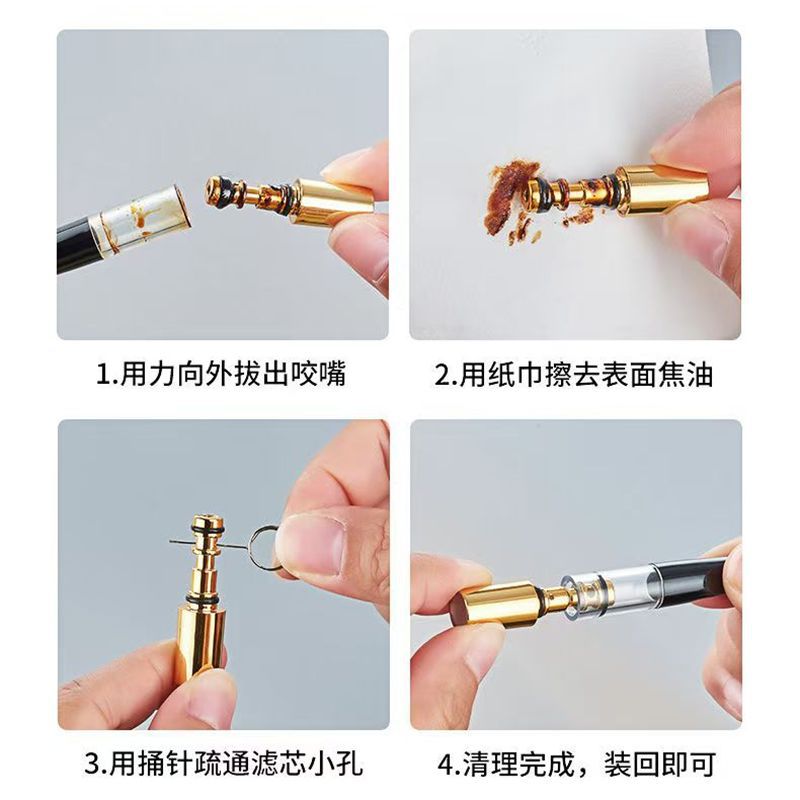 1.用力向外拔出咬嘴

2.用纸巾擦去表面焦油

3.用捅针疏通滤芯小孔

4.清理完成，装回即可