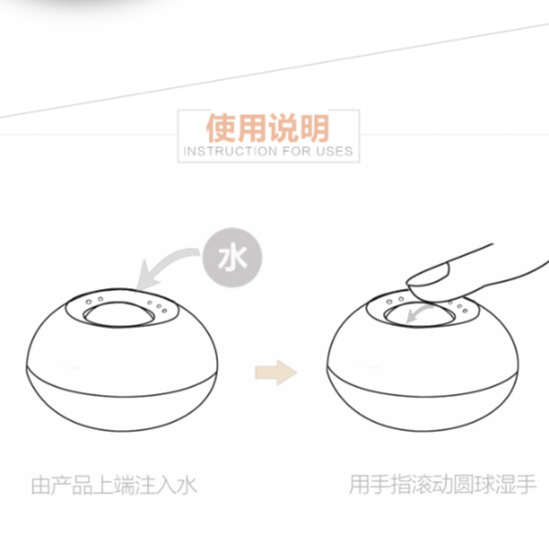 使用说明
INSTRUCTION FOR USES

水

由产品上端注入水

用手指滚动圆球湿手